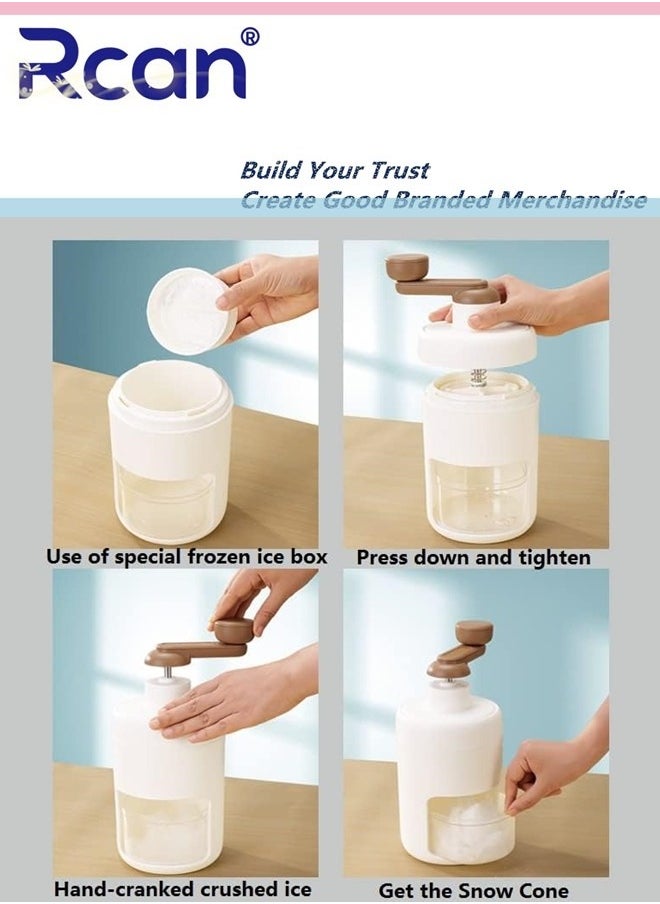 Rcan®

Build Your Trust
Create Good Branded Merchandise

Use of special frozen ice box

Press down and tighten

Hand-cranked crushed ice

Get the Snow Cone