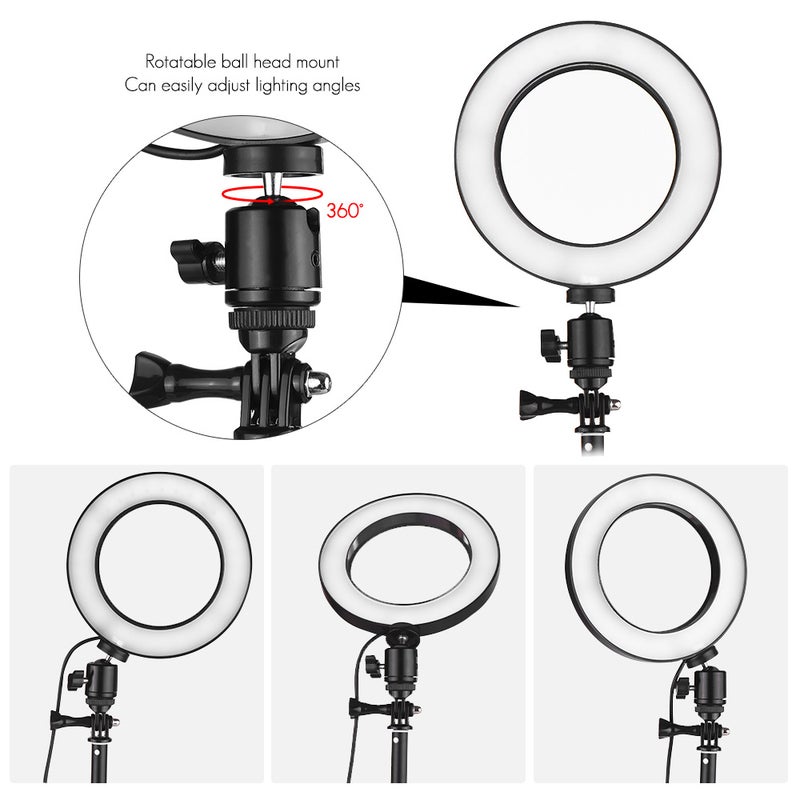 Rotatable ball head mount
Can easily adjust lighting angles

360°