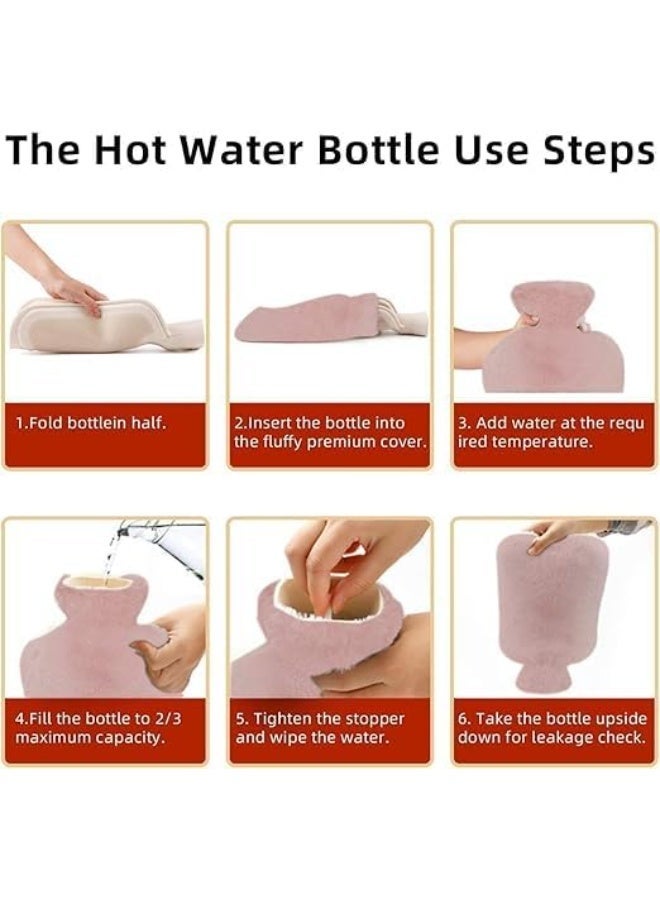 The Hot Water Bottle Use Steps

1.Fold bottlein half.

2.Insert the bottle into the fluffy premium cover.

3. Add water at the requ ired temperature.

4.Fill the bottle to 2/3 maximum capacity.

5. Tighten the stopper and wipe the water.

6. Take the bottle upside down for leakage check.