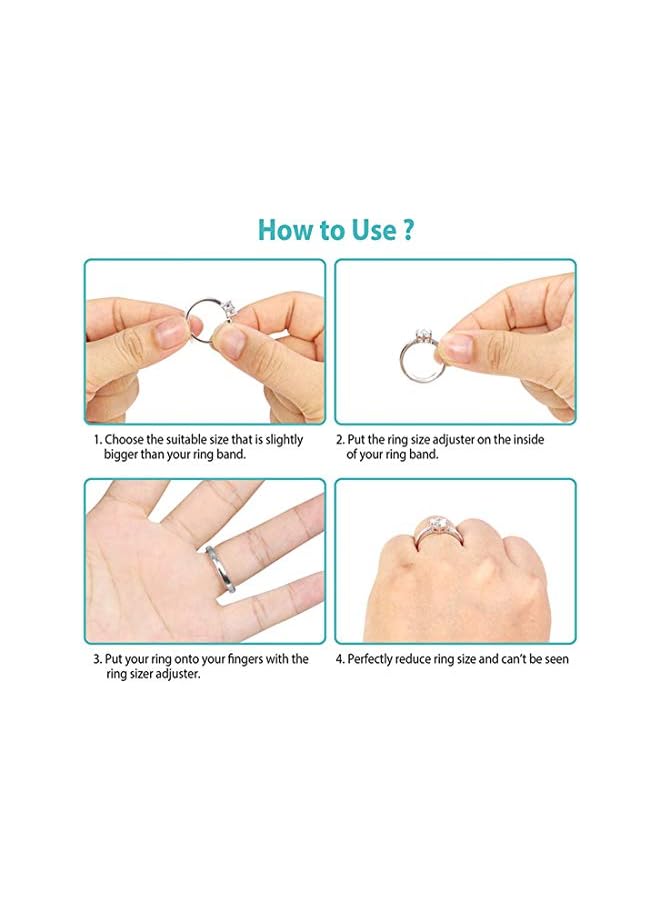 How to Use ?

1. Choose the suitable size that is slightly bigger than your ring band.

2. Put the ring size adjuster on the inside of your ring band.

3. Put your ring onto your fingers with the ring sizer adjuster.

4. Perfectly reduce ring size and can't be seen