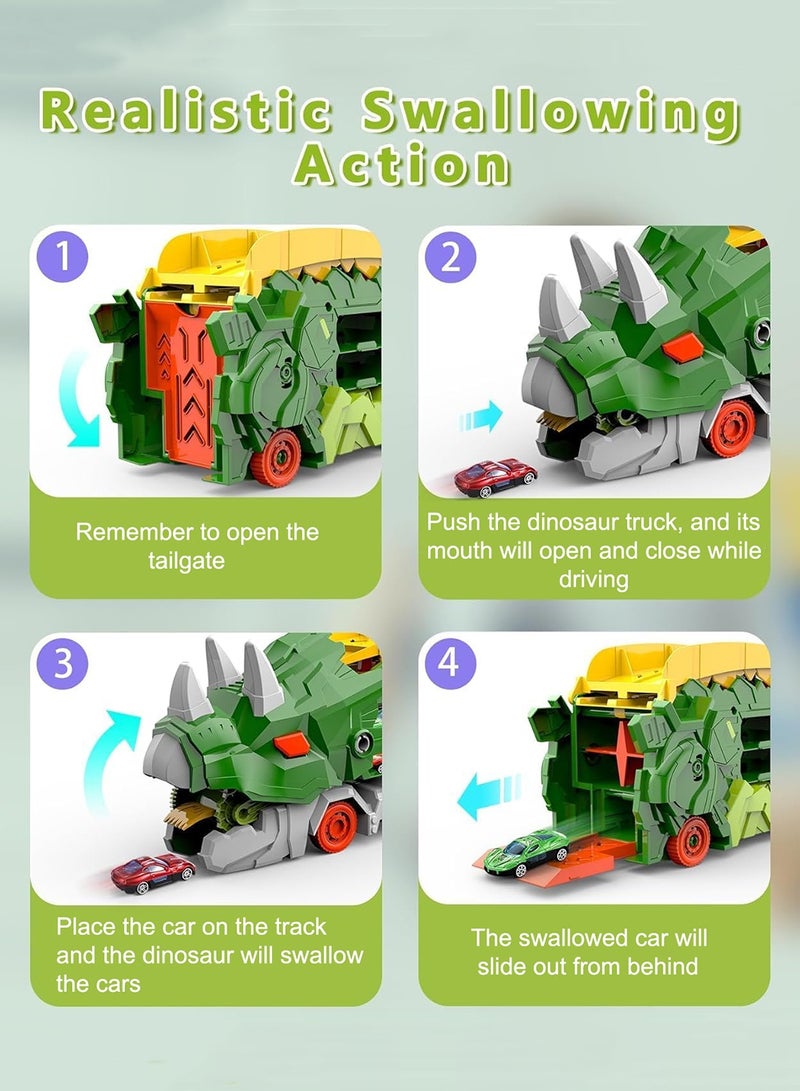 Realistic Swallowing Action

1

Remember to open the tailgate

2

Push the dinosaur truck, and its mouth will open and close while driving

3

Place the car on the track and the dinosaur will swallow the cars

4

The swallowed car will slide out from behind