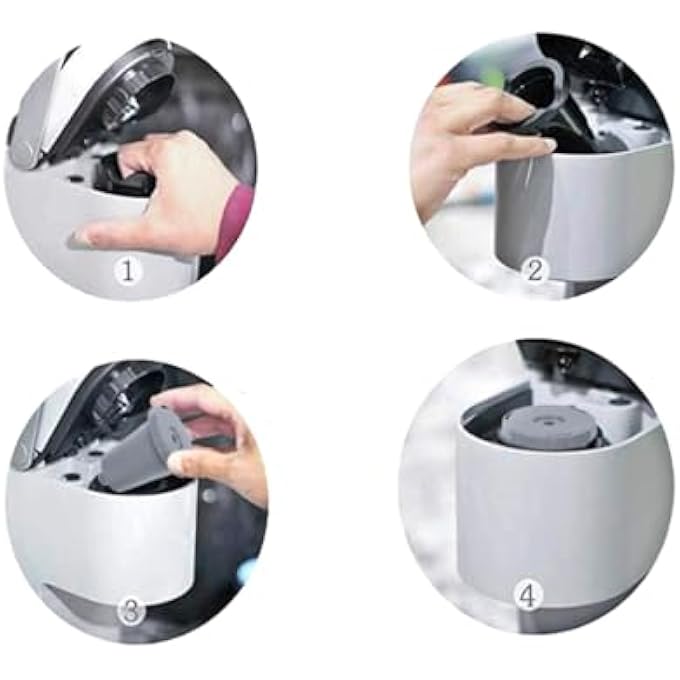 1

2

3

4