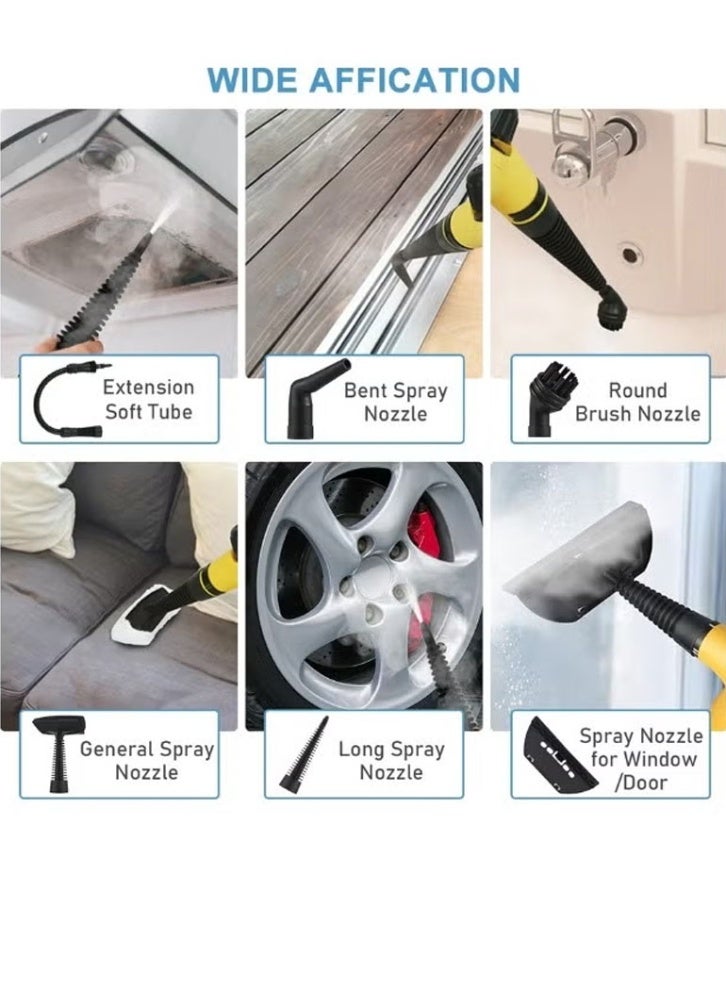 WIDE AFFICATION

Extension Soft Tube

Bent Spray Nozzle

Round Brush Nozzle

General Spray Nozzle

Long Spray Nozzle

Spray Nozzle for Window /Door