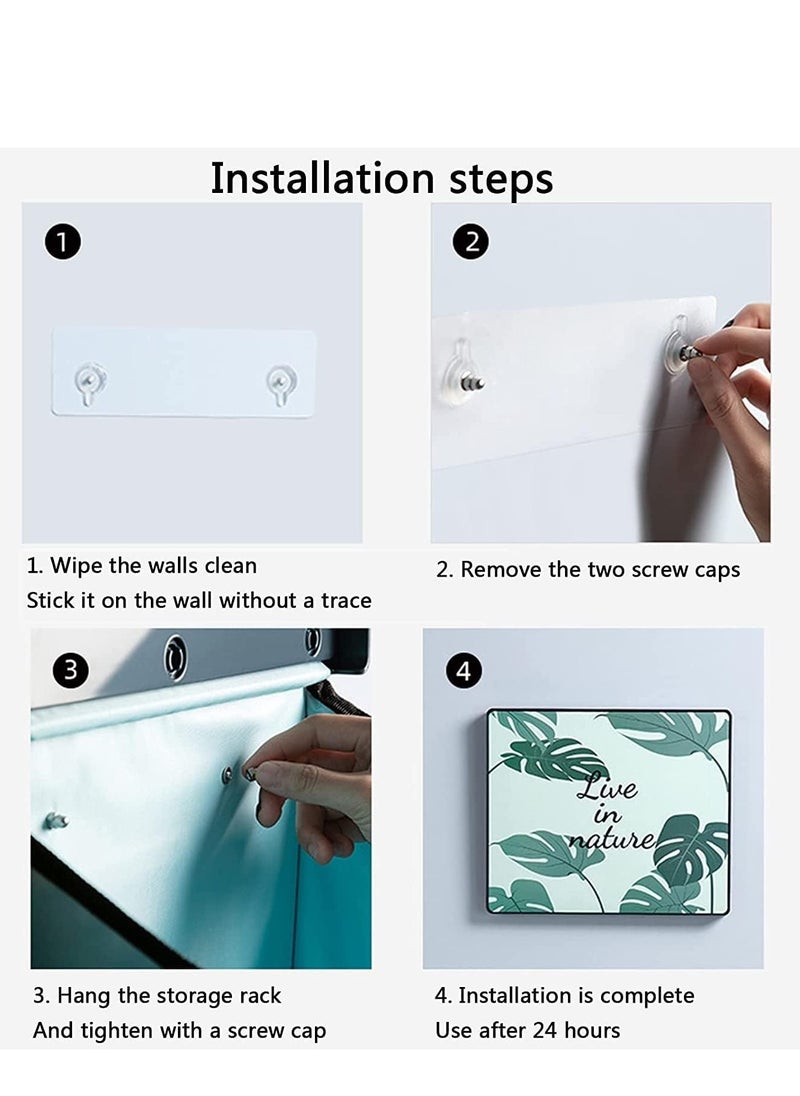 Installation steps

1

2

1. Wipe the walls clean
Stick it on the wall without a trace

2. Remove the two screw caps

3

4

Live in nature

3. Hang the storage rack
And tighten with a screw cap

4. Installation is complete
Use after 24 hours