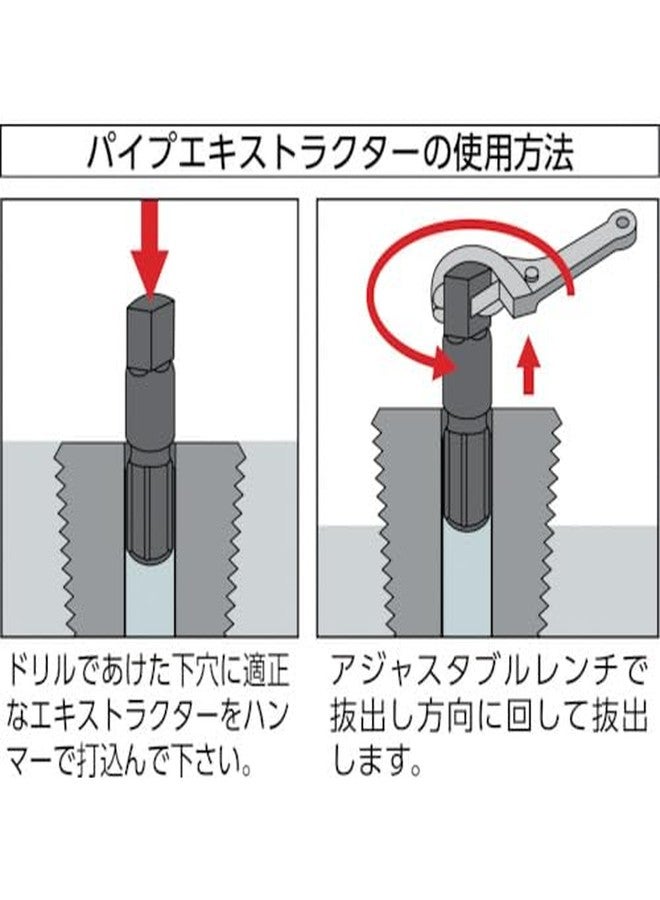 パイプエキストラクターの使用方法

ドリルであけた下穴に適正なエキストラクターをハンマーで打込んで下さい。

アジャスタブルレンチで抜出し方向に回して抜出します。