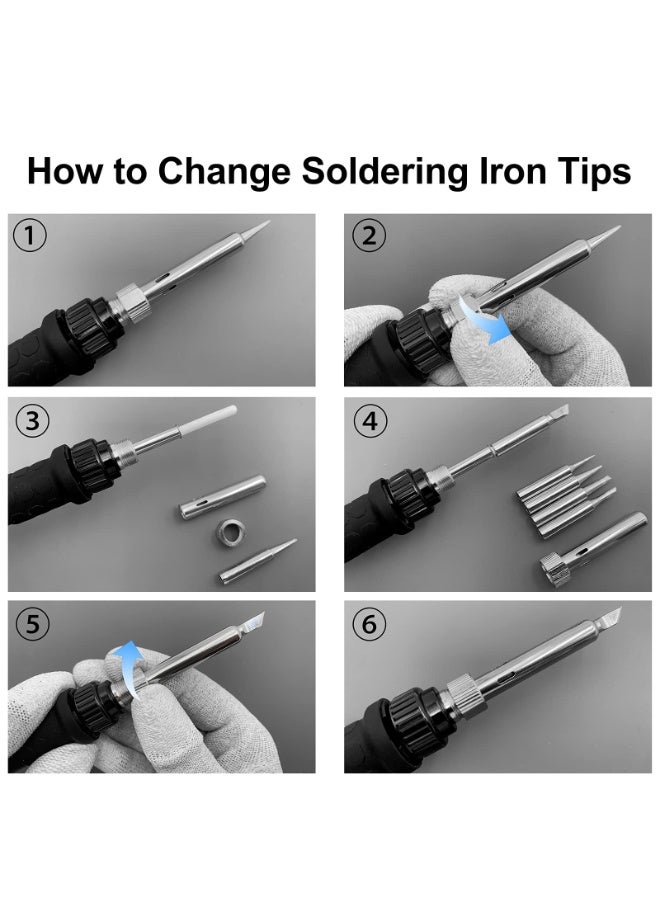 How to Change Soldering Iron Tips

①

②

③

④

⑤

⑥