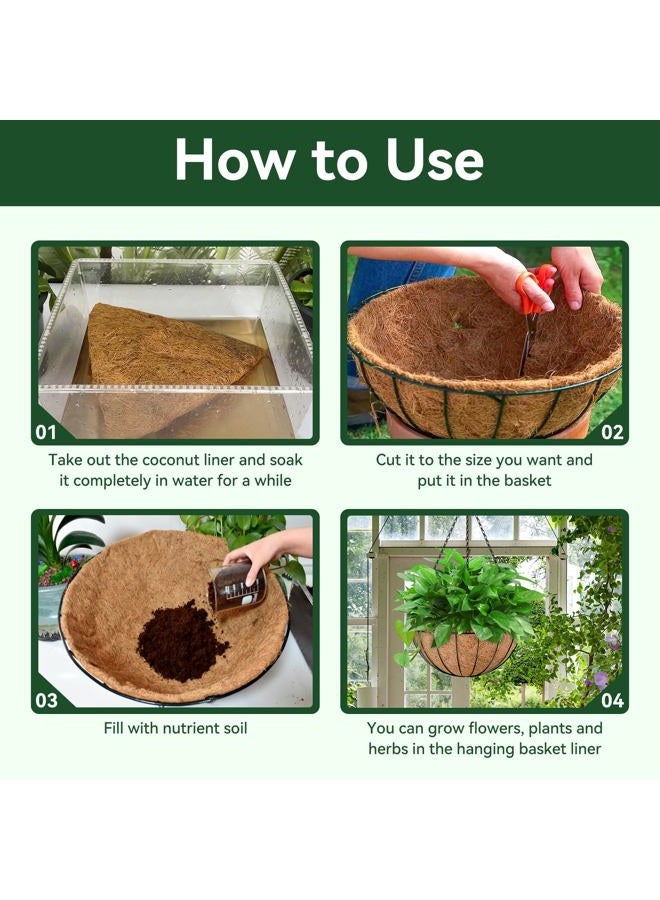 How to Use

01

Take out the coconut liner and soak it completely in water for a while

02

Cut it to the size you want and put it in the basket

03

Fill with nutrient soil

04

You can grow flowers, plants and herbs in the hanging basket liner