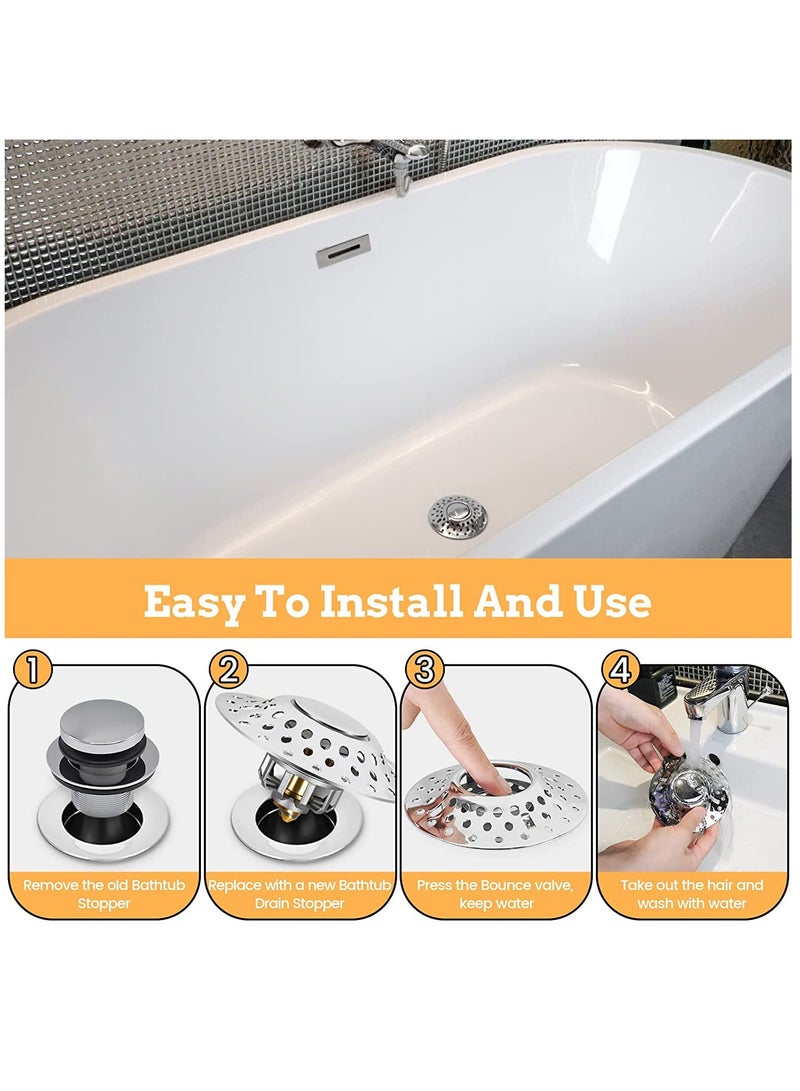 Easy To Install And Use

1
Remove the old Bathtub Stopper

2
Replace with a new Bathtub Drain Stopper

3
Press the Bounce valve, keep water

4
Take out the hair and wash with water