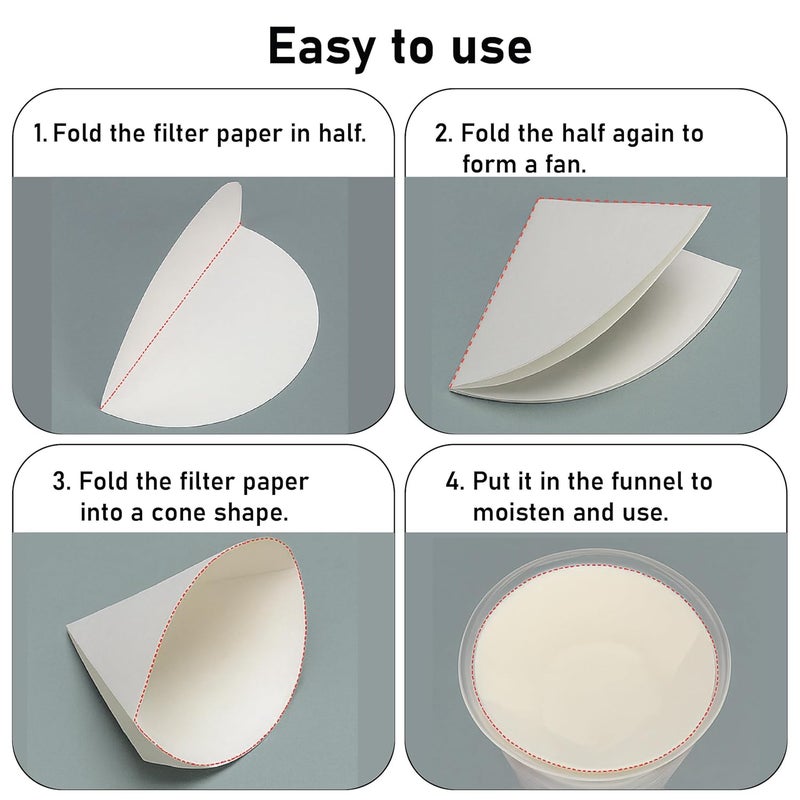 Easy to use

1. Fold the filter paper in half.

2. Fold the half again to form a fan.

3. Fold the filter paper into a cone shape.

4. Put it in the funnel to moisten and use.