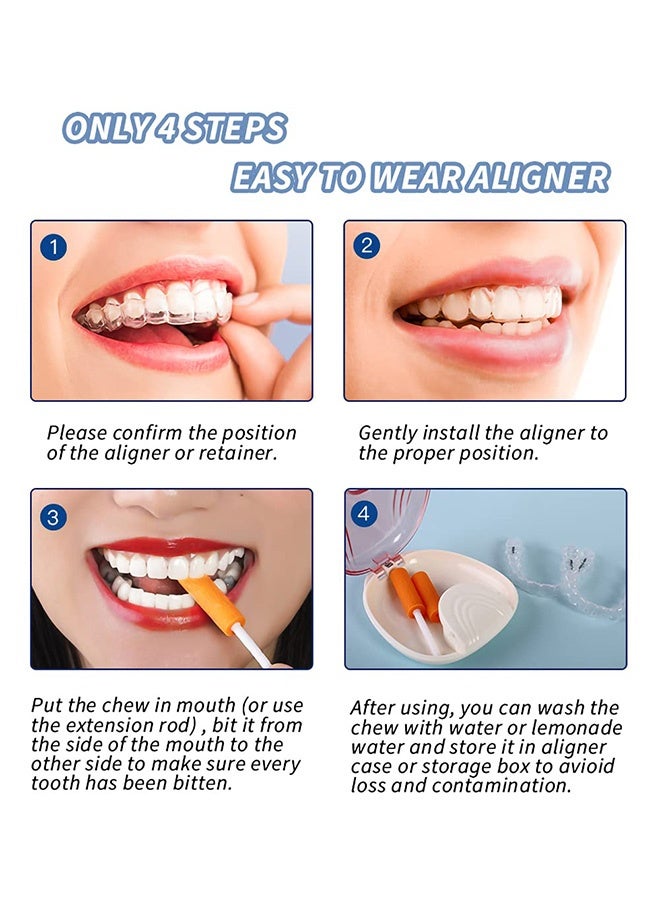 ONLY 4 STEPS
EASY TO WEAR ALIGNER

1

Please confirm the position of the aligner or retainer.

2

Gently install the aligner to the proper position.

3

Put the chew in mouth (or use the extension rod) , bit it from the side of the mouth to the other side to make sure every tooth has been bitten.

4

After using, you can wash the chew with water or lemonade water and store it in aligner case or storage box to avioid loss and contamination.