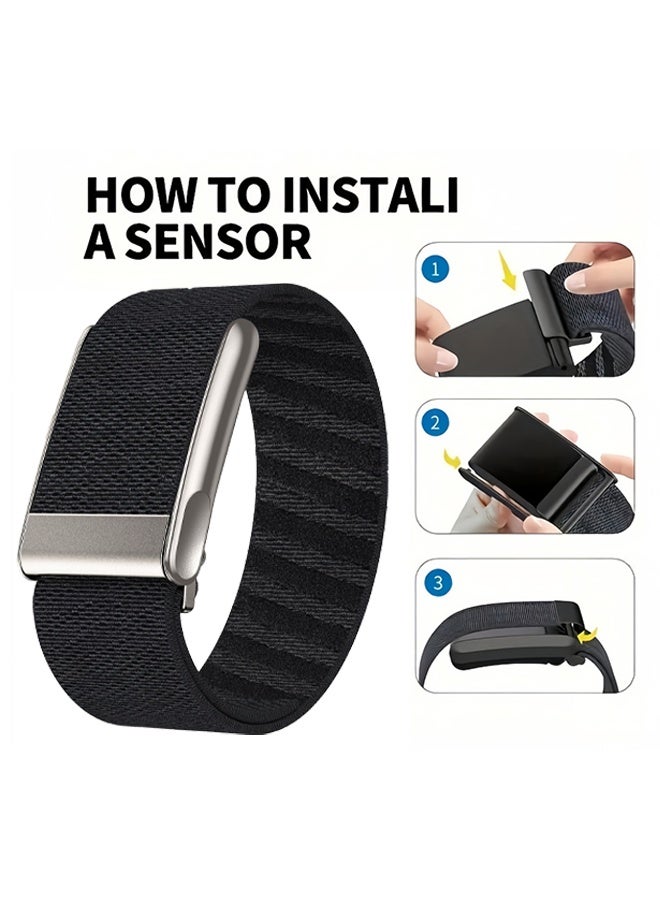 HOW TO INSTALI A SENSOR

1

2

3