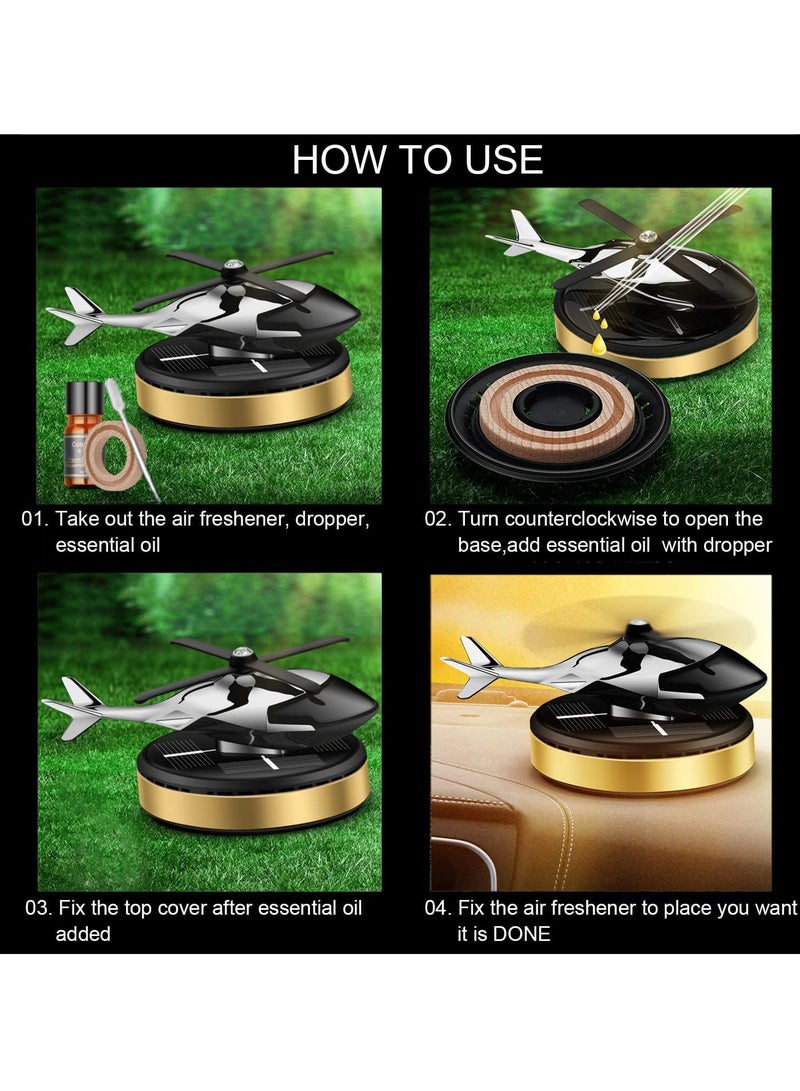 HOW TO USE

01. Take out the air freshener, dropper, essential oil

02. Turn counterclockwise to open the base,add essential oil  with dropper

03. Fix the top cover after essential oil added

04. Fix the air freshener to place you want it is DONE