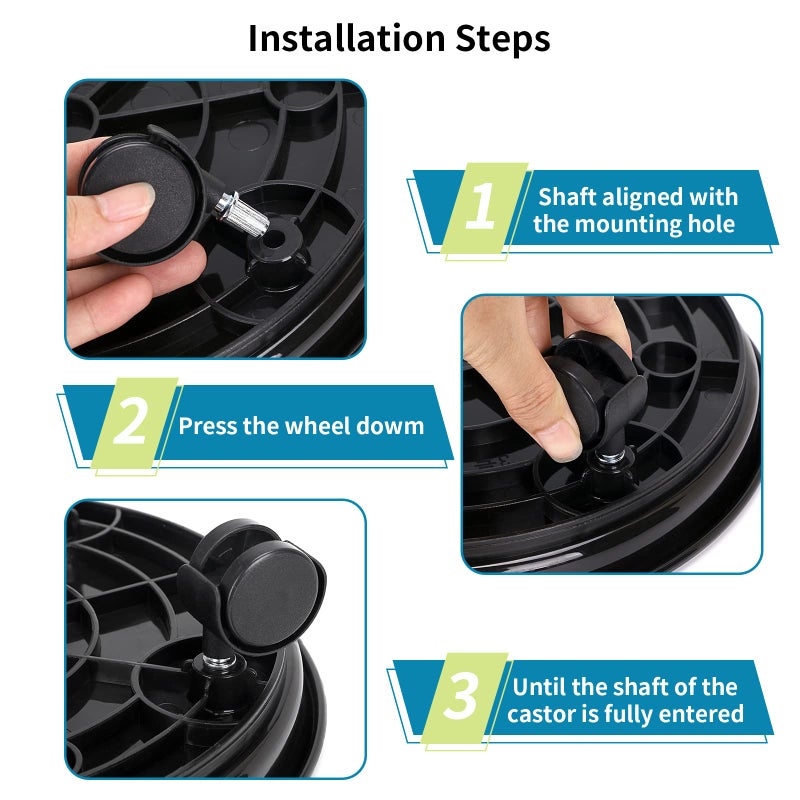 Installation Steps

1 Shaft aligned with the mounting hole

2 Press the wheel dowm

3 Until the shaft of the castor is fully entered