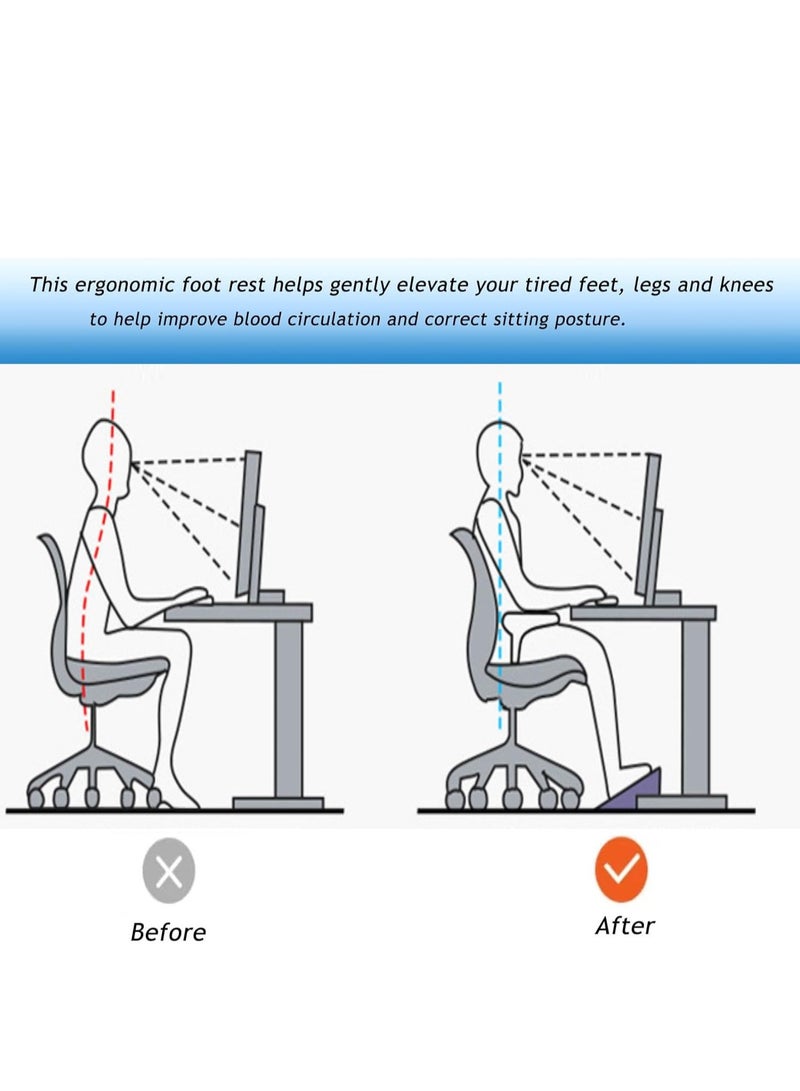 This ergonomic foot rest helps gently elevate your tired feet, legs and knees to help improve blood circulation and correct sitting posture.

Before

After