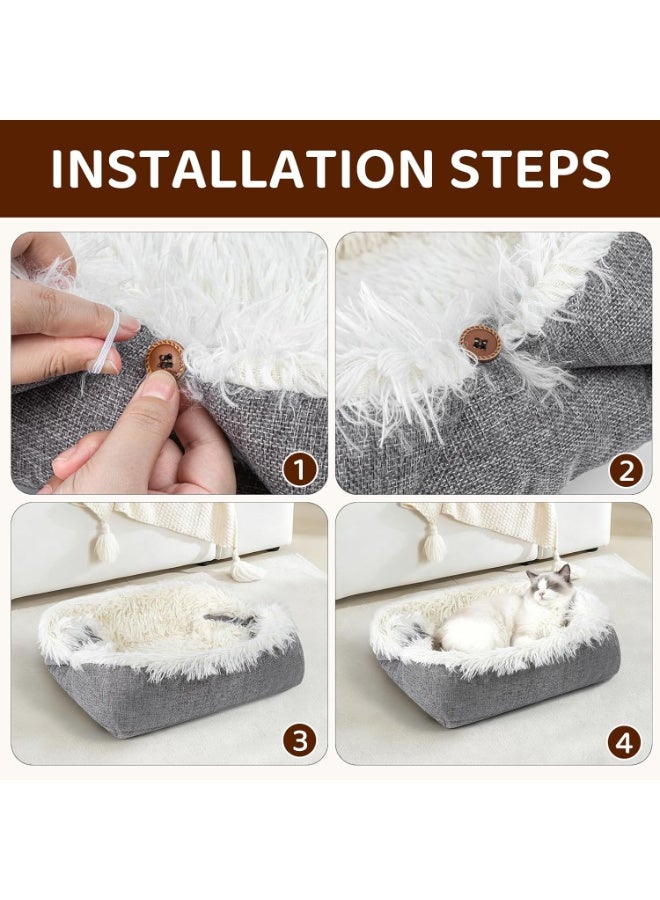 INSTALLATION STEPS

1

2

3

4