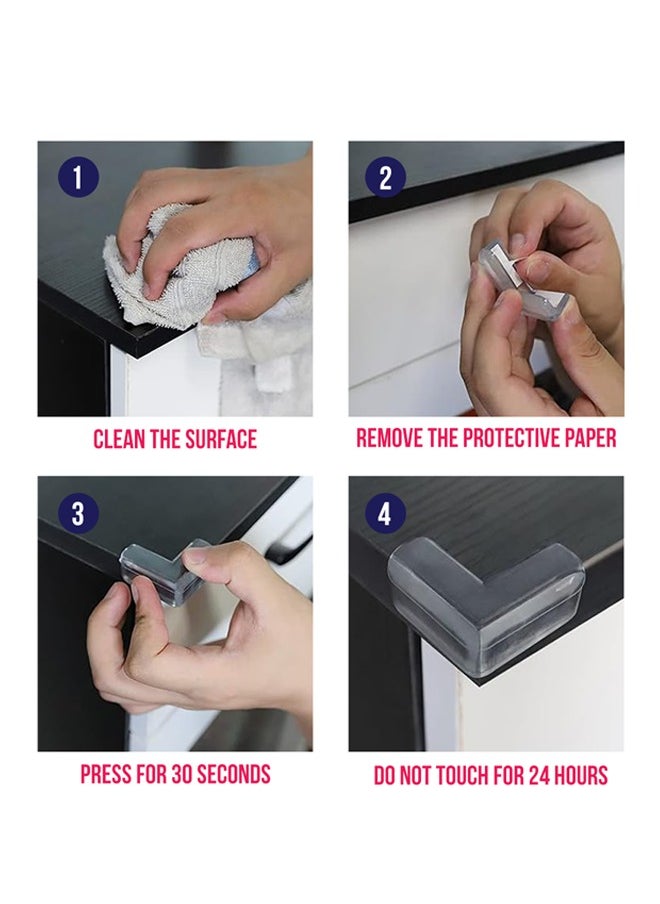 1

CLEAN THE SURFACE

2

REMOVE THE PROTECTIVE PAPER

3

PRESS FOR 30 SECONDS

4

DO NOT TOUCH FOR 24 HOURS