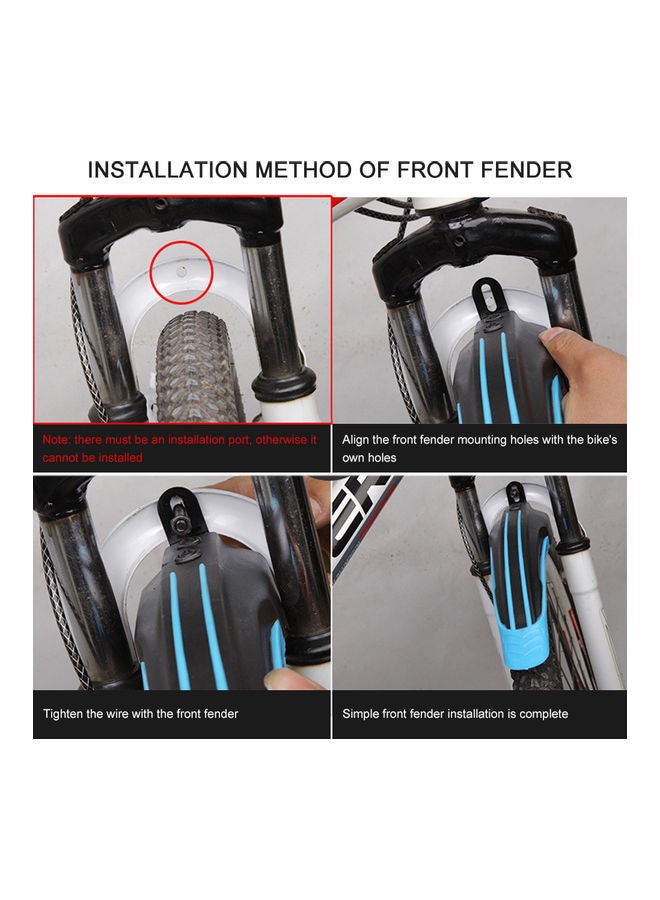 INSTALLATION METHOD OF FRONT FENDER

Note: there must be an installation port, otherwise it cannot be installed

Align the front fender mounting holes with the bike's own holes

Tighten the wire with the front fender

Simple front fender installation is complete