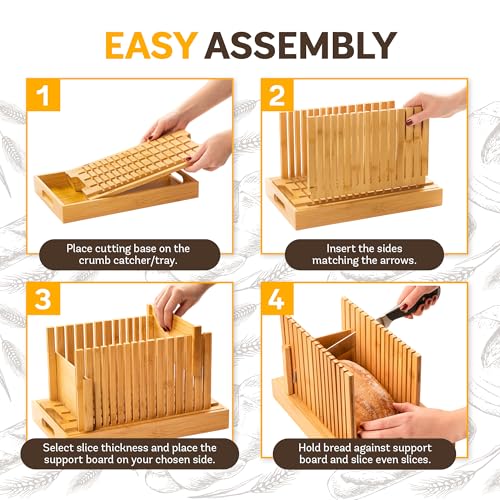 EASY ASSEMBLY

1

Place cutting base on the crumb catcher/tray.

2

Insert the sides matching the arrows.

3

Select slice thickness and place the support board on your chosen side.

4

Hold bread against support board and slice even slices.