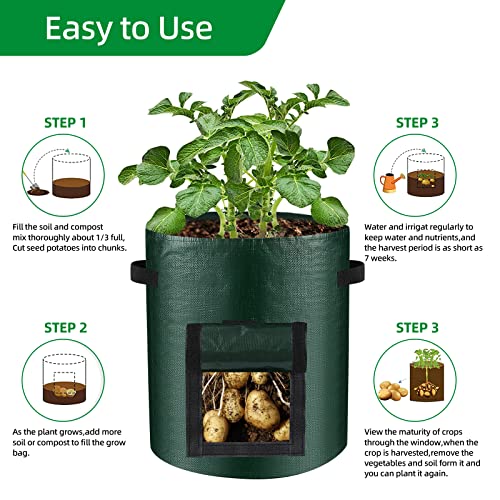 Easy to Use

STEP 1

Fill the soil and compost mix thoroughly about 1/3 full, Cut seed potatoes into chunks.

STEP 2

As the plant grows,add more soil or compost to fill the grow bag.

STEP 3

Water and irrigat regularly to keep water and nutrients,and the harvest period is as short as 7 weeks.

STEP 3

View the maturity of crops through the window,when the crop is harvested,remove the vegetables and soil form it and you can plant it again.