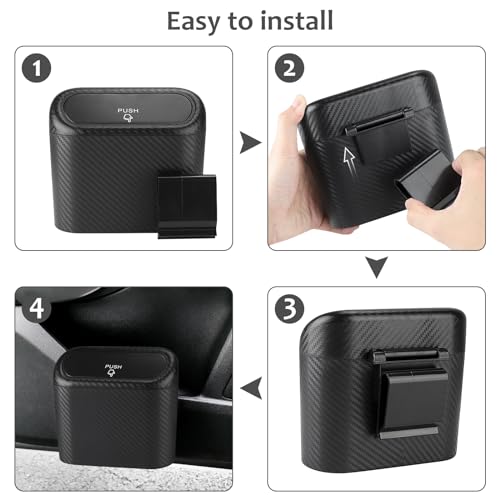 Easy to install

1

PUSH

2

3

4

PUSH