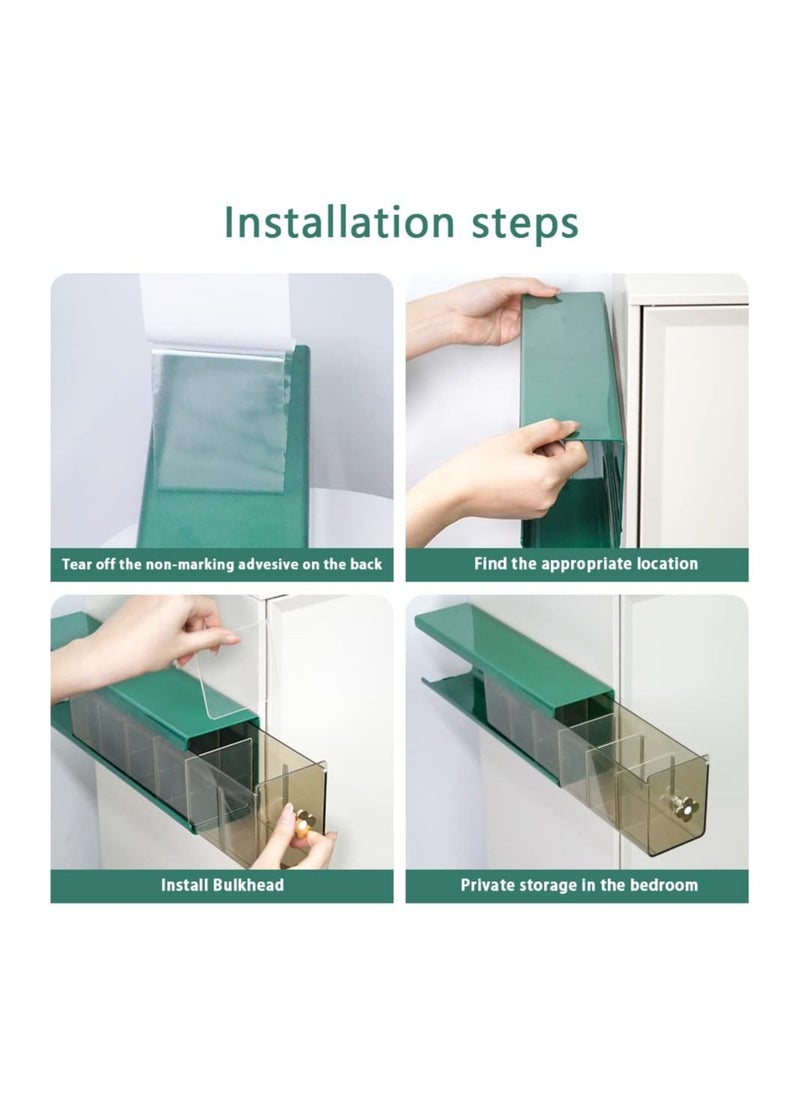 Installation steps

Tear off the non-marking advesive on the back

Find the appropriate location

Install Bulkhead

Private storage in the bedroom