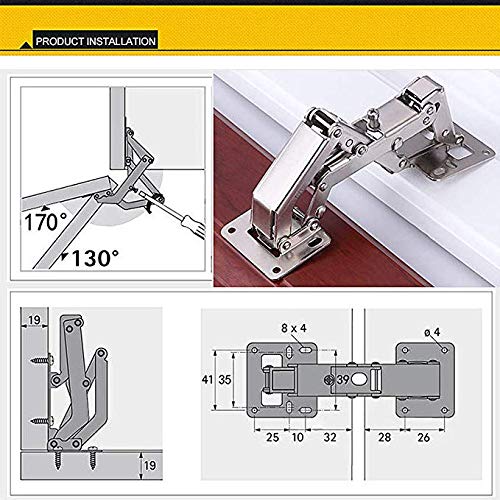 PRODUCT INSTALLATION

170°

130°

19

19

8 x 4

ø 4

41

35

39

25

10

32

28

26