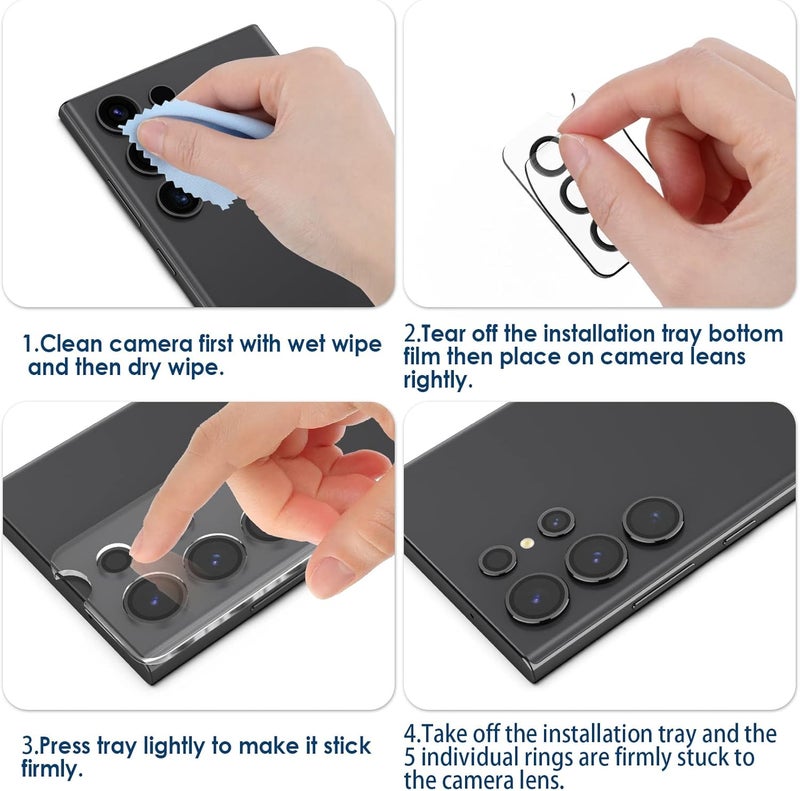 1.Clean camera first with wet wipe and then dry wipe.

2.Tear off the installation tray bottom film then place on camera leans rightly.

3.Press tray lightly to make it stick firmly.

4.Take off the installation tray and the 5 individual rings are firmly stuck to the camera lens.