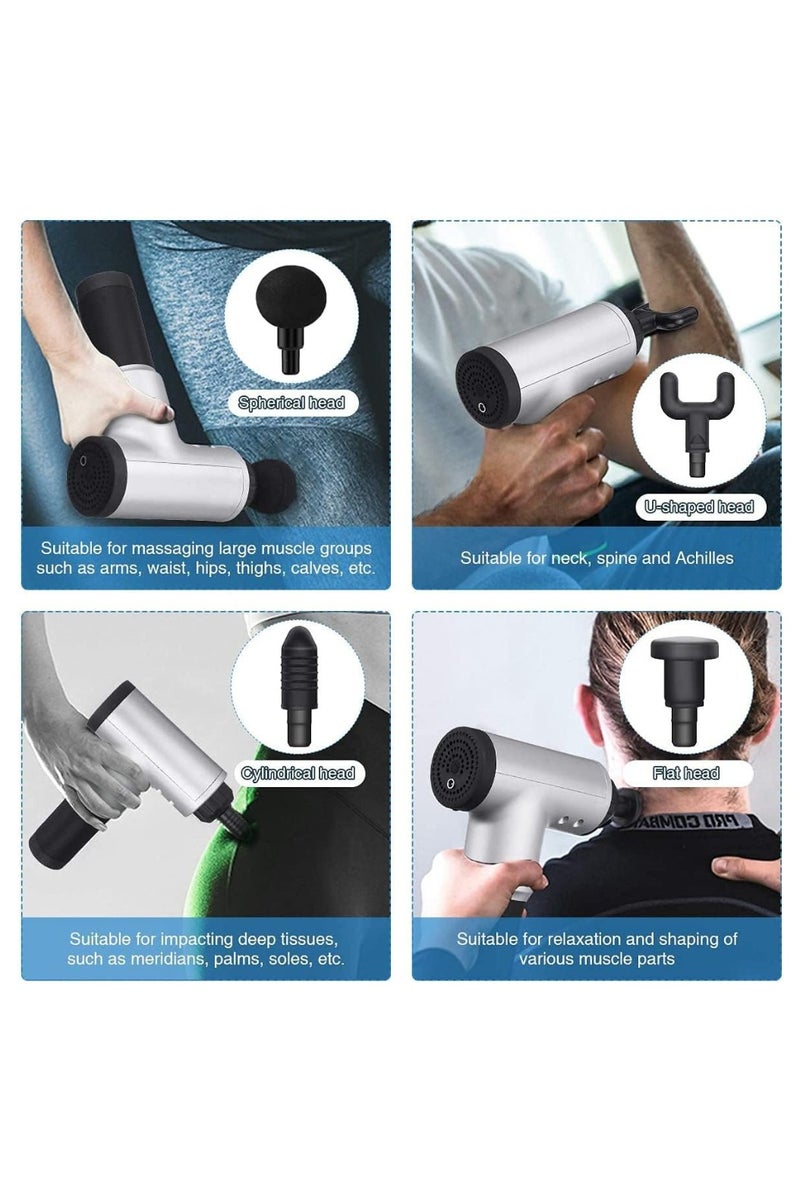 Spherical head

Suitable for massaging large muscle groups such as arms, waist, hips, thighs, calves, etc.

U-shaped head

Suitable for neck, spine and Achilles

Cylindrical head

Suitable for impacting deep tissues, such as meridians, palms, soles, etc.

Flat head

PRO COMBAT

Suitable for relaxation and shaping of various muscle parts