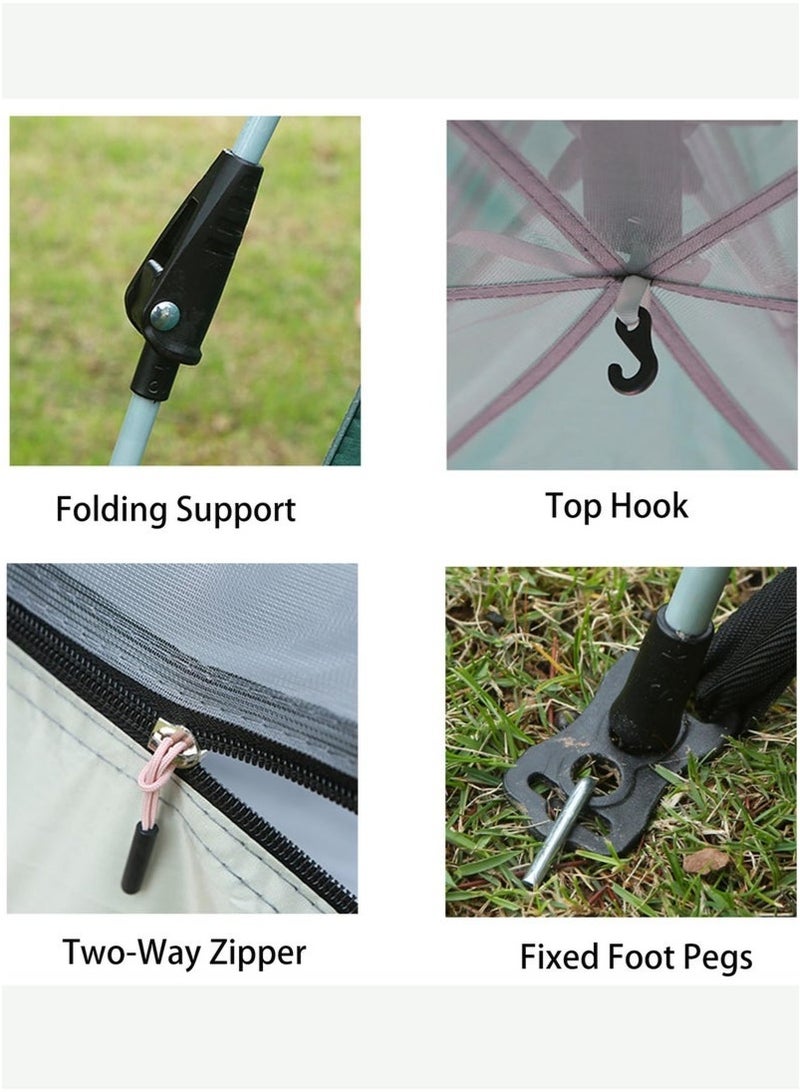 Folding Support

Top Hook

Two-Way Zipper

Fixed Foot Pegs