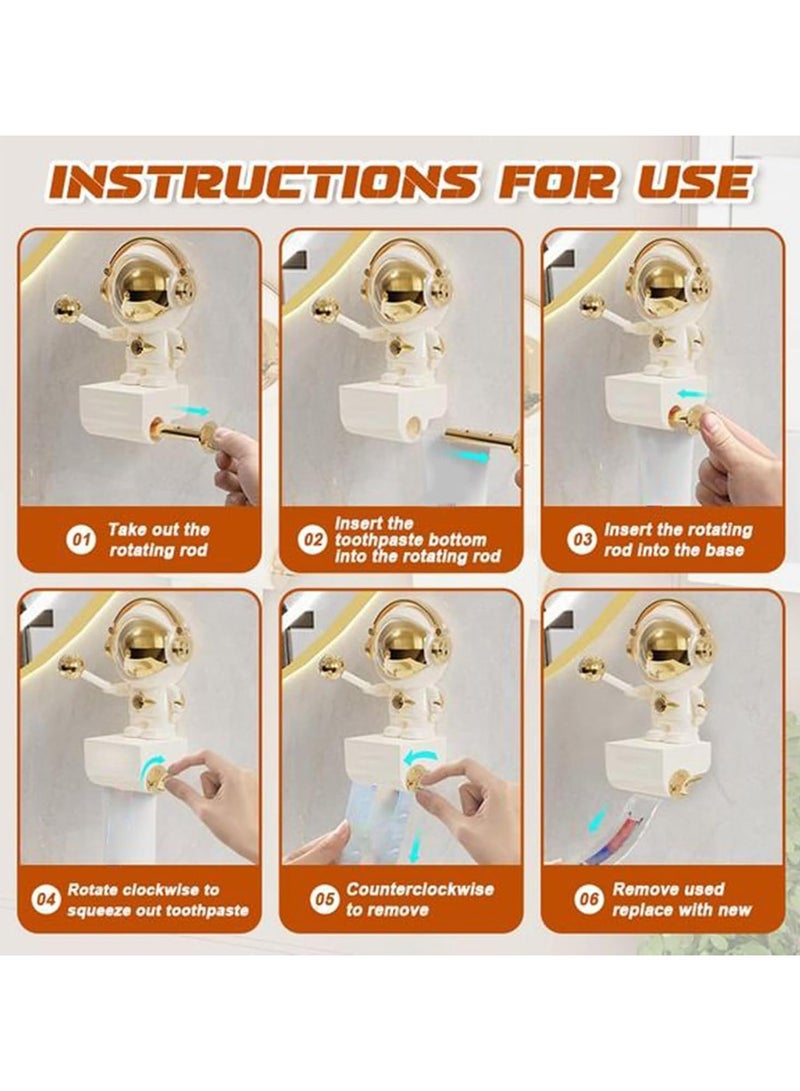 INSTRUCTIONS FOR USE

01 Take out the rotating rod

02 Insert the toothpaste bottom into the rotating rod

03 Insert the rotating rod into the base

04 Rotate clockwise to squeeze out toothpaste

05 Counterclockwise to remove

06 Remove used replace with new