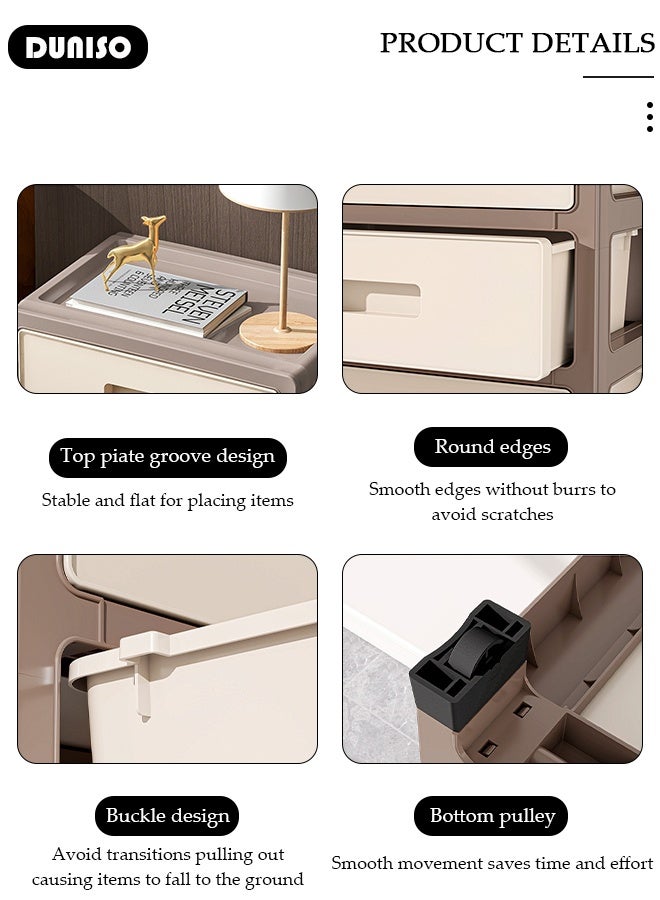 DUNISO

PRODUCT DETAILS

STEVEN MEISEL

Top piate groove design

Stable and flat for placing items

Round edges

Smooth edges without burrs to avoid scratches

Buckle design

Avoid transitions pulling out causing items to fall to the ground

Bottom pulley

Smooth movement saves time and effort