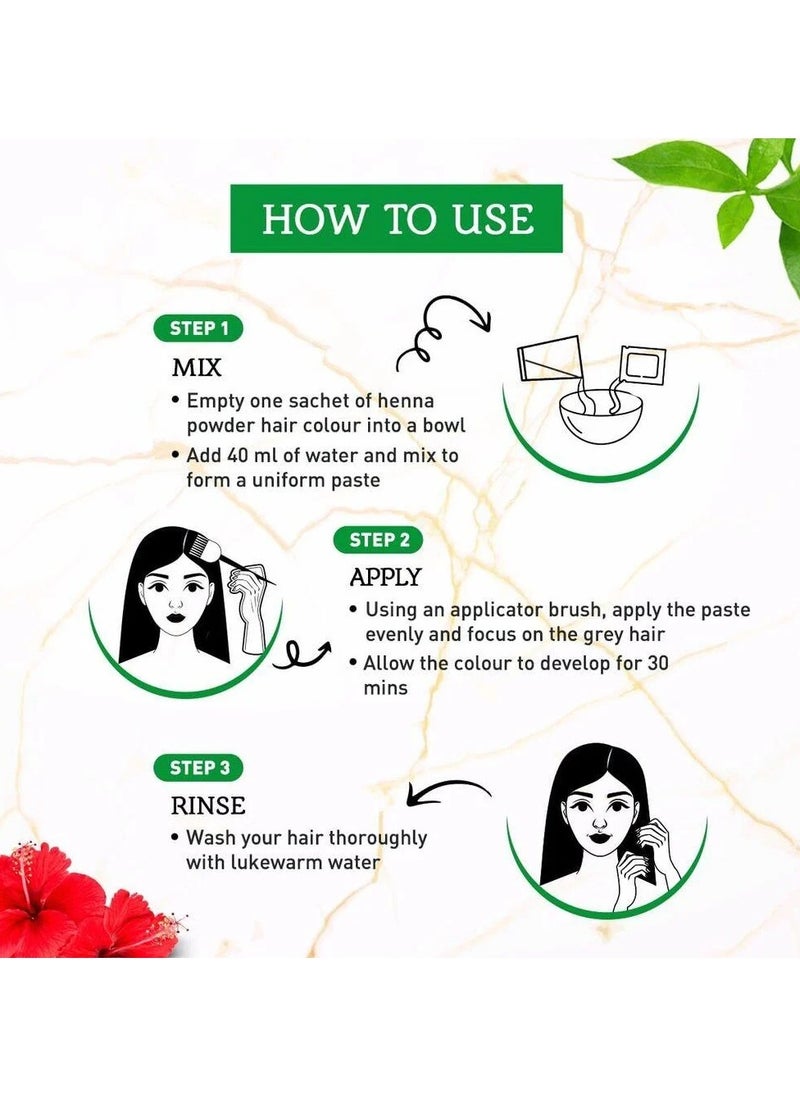 HOW TO USE

STEP 1

MIX

• Empty one sachet of henna powder hair colour into a bowl

• Add 40 ml of water and mix to form a uniform paste

STEP 2

APPLY

• Using an applicator brush, apply the paste evenly and focus on the grey hair

• Allow the colour to develop for 30 mins

STEP 3

RINSE

• Wash your hair thoroughly with lukewarm water