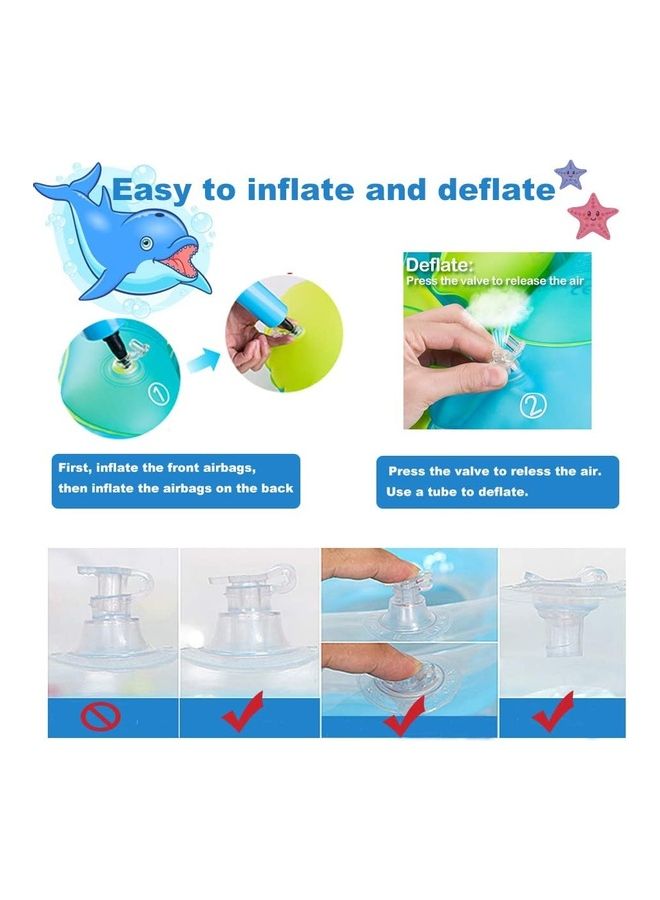 Easy to inflate and deflate

①

Deflate:
Press the valve to release the air

②

First, inflate the front airbags, then inflate the airbags on the back

Press the valve to reless the air. Use a tube to deflate.