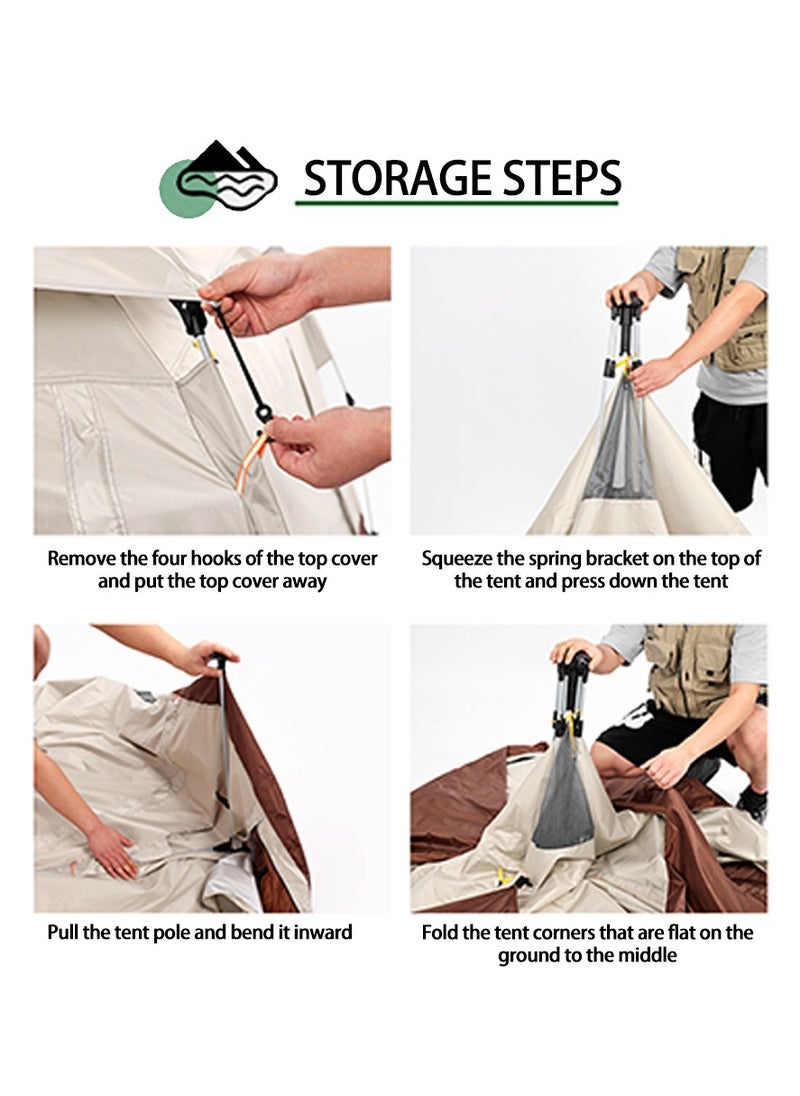 STORAGE STEPS

Remove the four hooks of the top cover and put the top cover away

Squeeze the spring bracket on the top of the tent and press down the tent

Pull the tent pole and bend it inward

Fold the tent corners that are flat on the ground to the middle