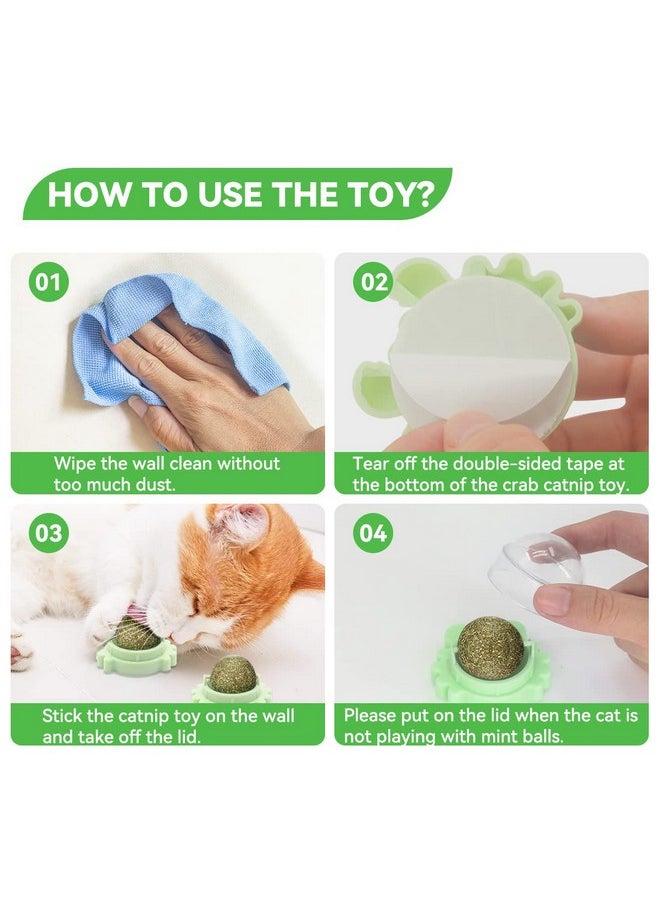 HOW TO USE THE TOY?

01

Wipe the wall clean without too much dust.

02

Tear off the double-sided tape at the bottom of the crab catnip toy.

03

Stick the catnip toy on the wall and take off the lid.

04

Please put on the lid when the cat is not playing with mint balls.