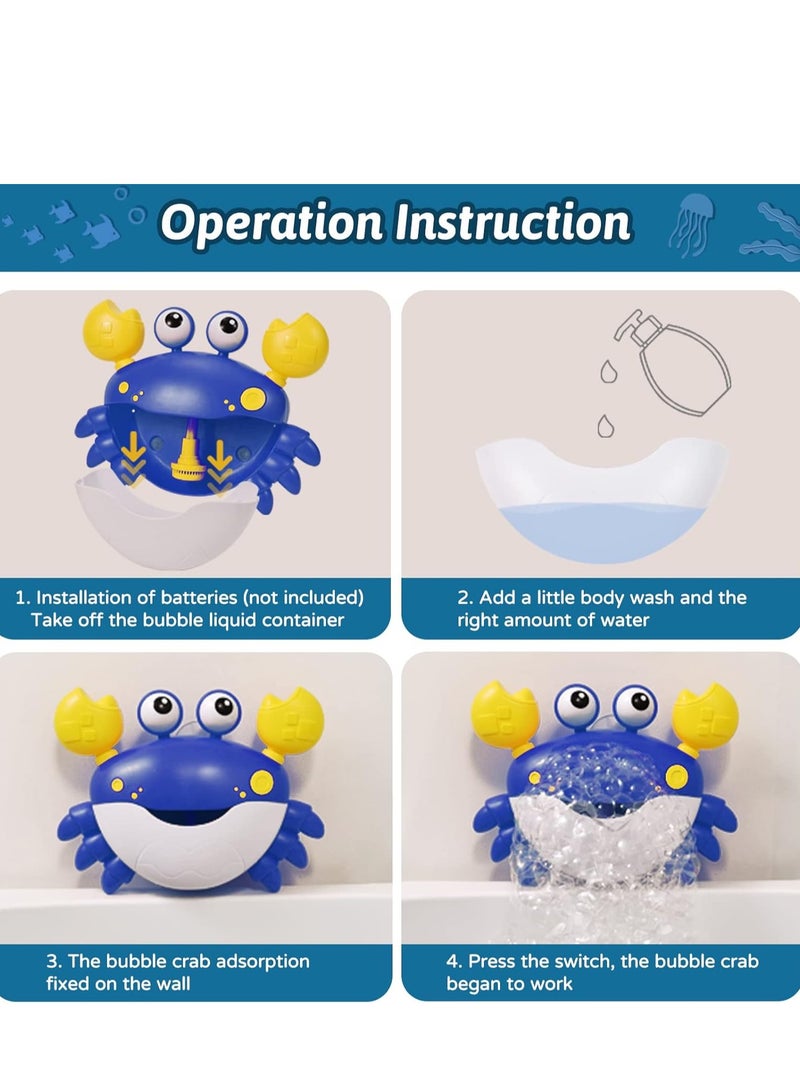 Operation Instruction

1. Installation of batteries (not included) Take off the bubble liquid container

2. Add a little body wash and the right amount of water

3. The bubble crab adsorption fixed on the wall

4. Press the switch, the bubble crab began to work