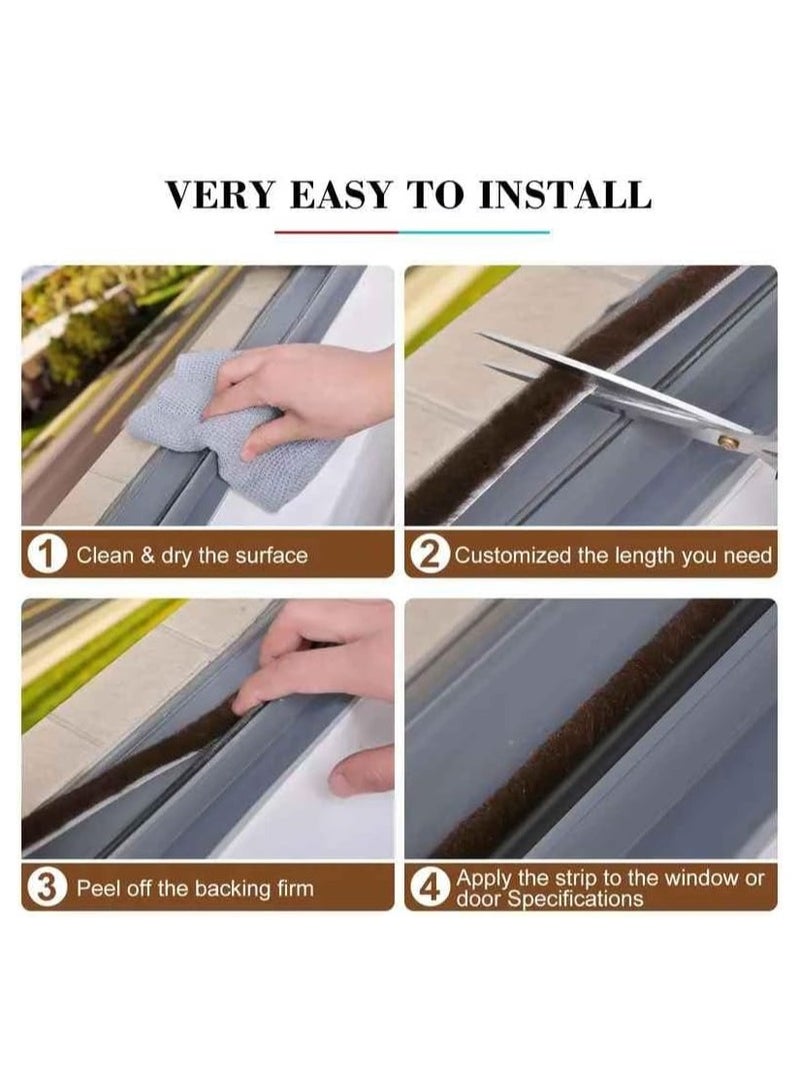 VERY EASY TO INSTALL

1 Clean & dry the surface

2 Customized the length you need

3 Peel off the backing firm

4 Apply the strip to the window or door Specifications