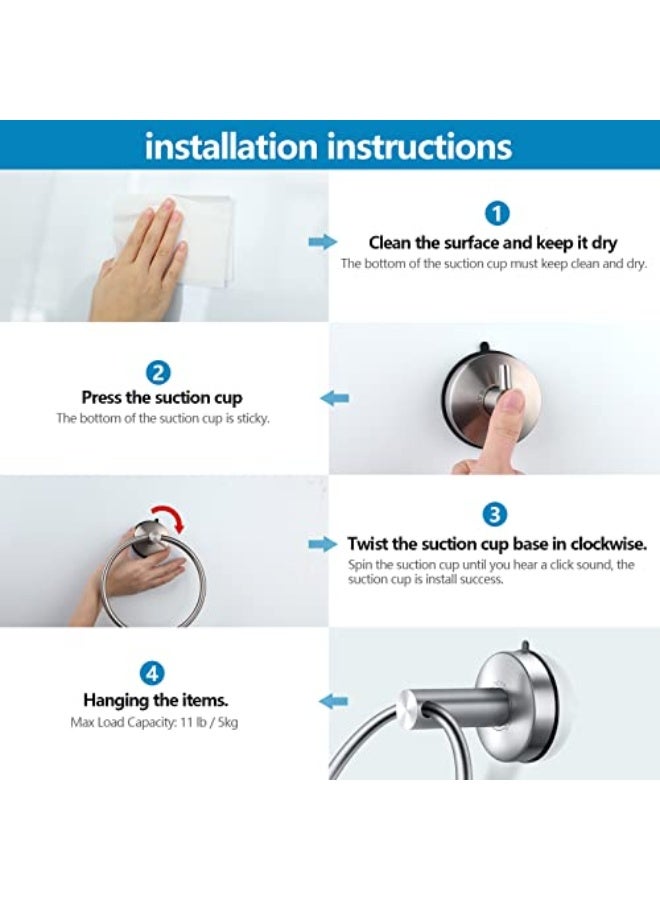 installation instructions

1
Clean the surface and keep it dry
The bottom of the suction cup must keep clean and dry.

2
Press the suction cup
The bottom of the suction cup is sticky.

3
Twist the suction cup base in clockwise.
Spin the suction cup until you hear a click sound, the suction cup is install success.

4
Hanging the items.
Max Load Capacity: 11 lb / 5kg