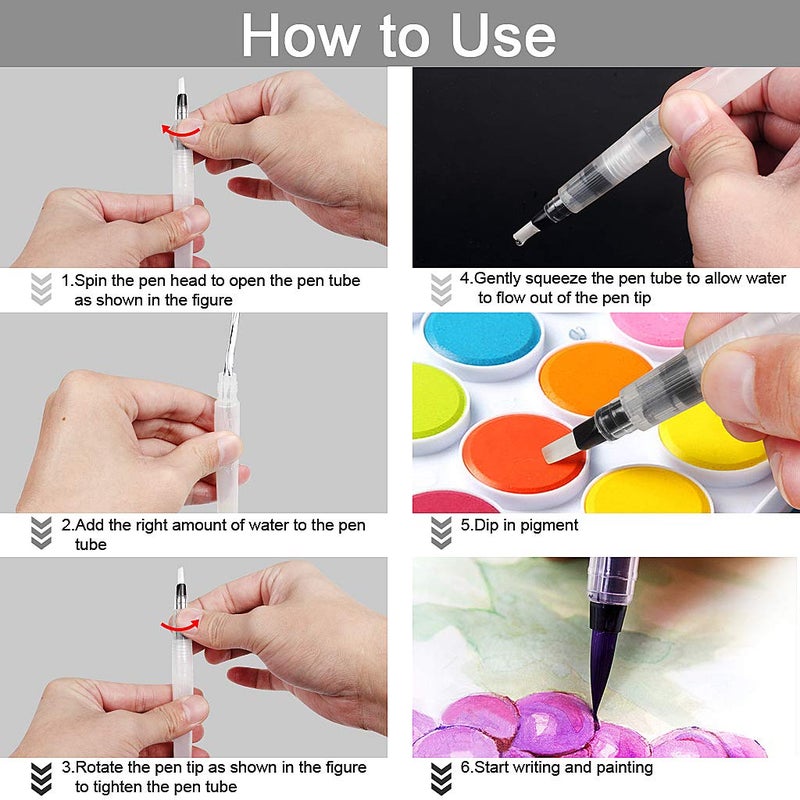 How to Use

1.Spin the pen head to open the pen tube as shown in the figure

2.Add the right amount of water to the pen tube

3.Rotate the pen tip as shown in the figure to tighten the pen tube

4.Gently squeeze the pen tube to allow water to flow out of the pen tip

5.Dip in pigment

6.Start writing and painting