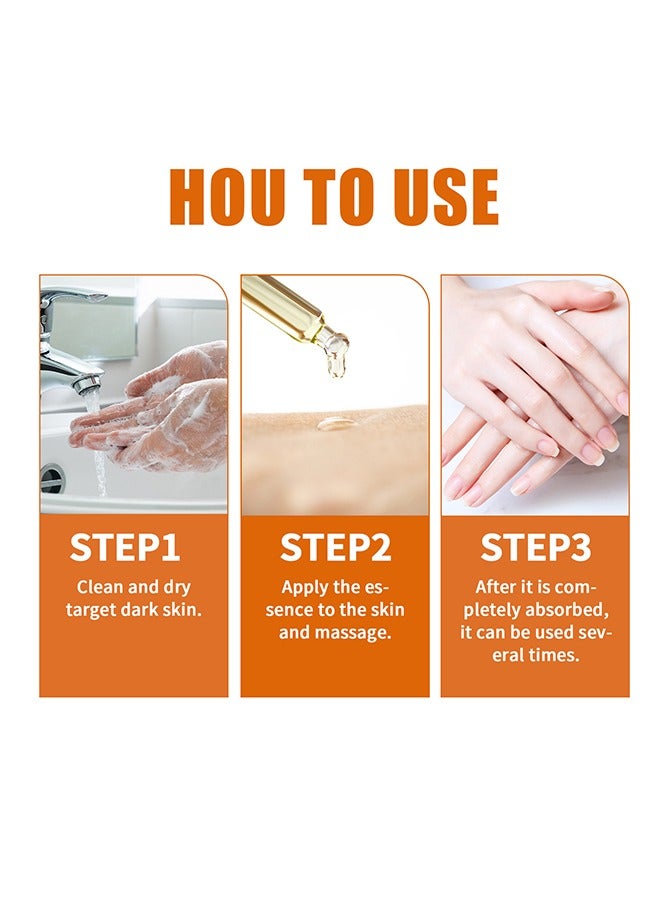 HOU TO USE

STEP1
Clean and dry target dark skin.

STEP2
Apply the essence to the skin and massage.

STEP3
After it is completely absorbed, it can be used several times.