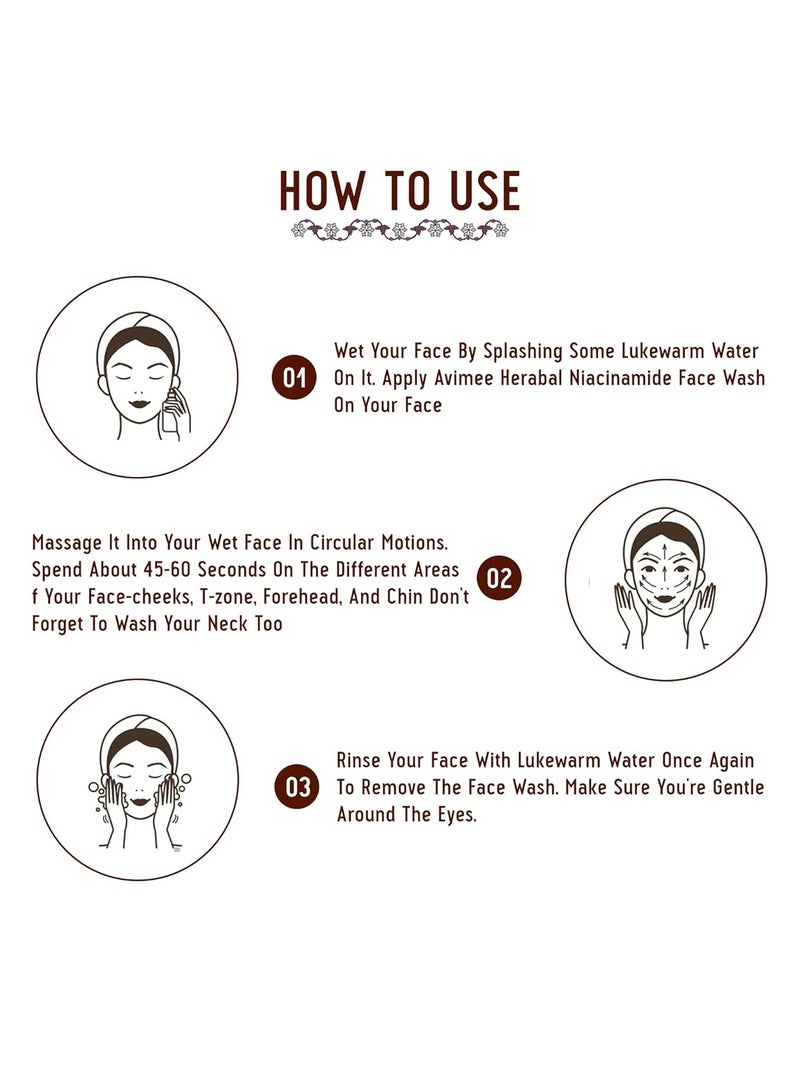 HOW TO USE

01 Wet Your Face By Splashing Some Lukewarm Water On It. Apply Avimee Herabal Niacinamide Face Wash On Your Face

Massage It Into Your Wet Face In Circular Motions. Spend About 45-60 Seconds On The Different Areas f Your Face-cheeks, T-zone, Forehead, And Chin Don't Forget To Wash Your Neck Too 02

03 Rinse Your Face With Lukewarm Water Once Again To Remove The Face Wash. Make Sure You're Gentle Around The Eyes.