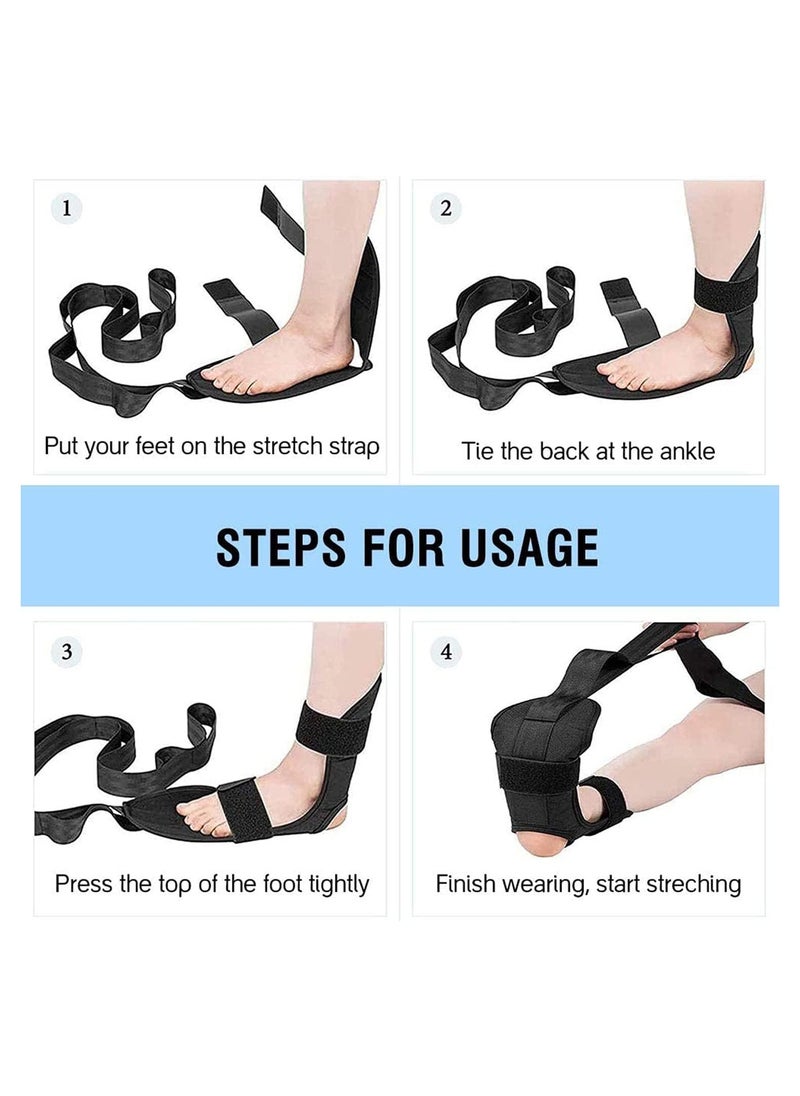 1

Put your feet on the stretch strap

2

Tie the back at the ankle

STEPS FOR USAGE

3

Press the top of the foot tightly

4

Finish wearing, start streching