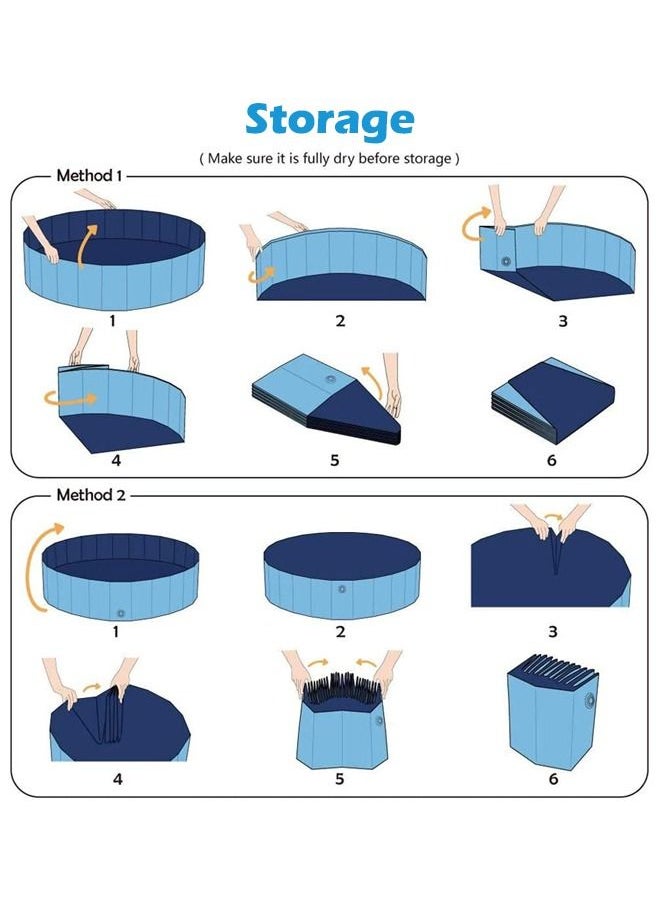 Storage

( Make sure it is fully dry before storage )

Method 1

1

2

3

4

5

6

Method 2

1

2

3

4

5

6