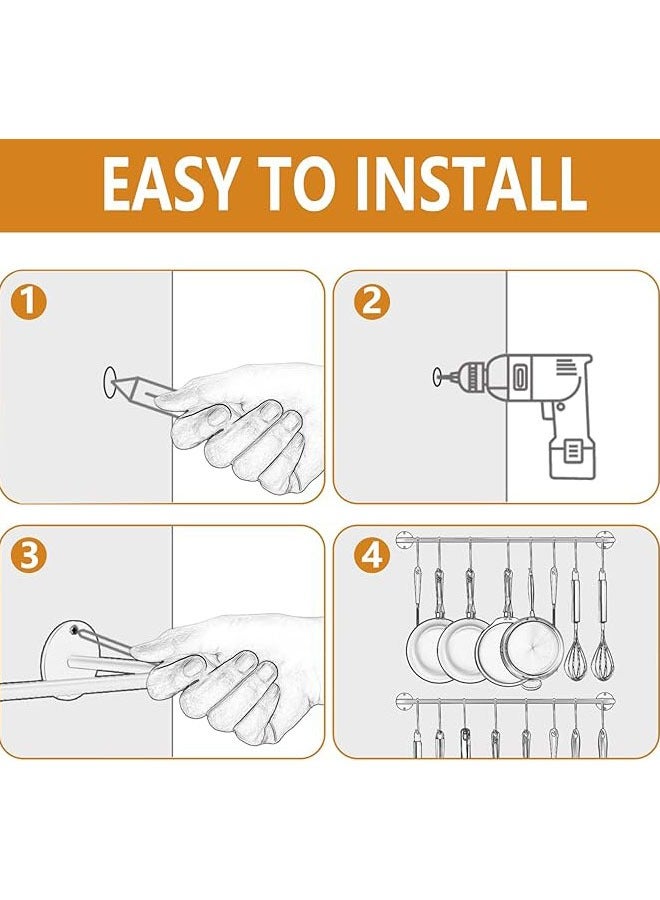 EASY TO INSTALL

1

2

3

4