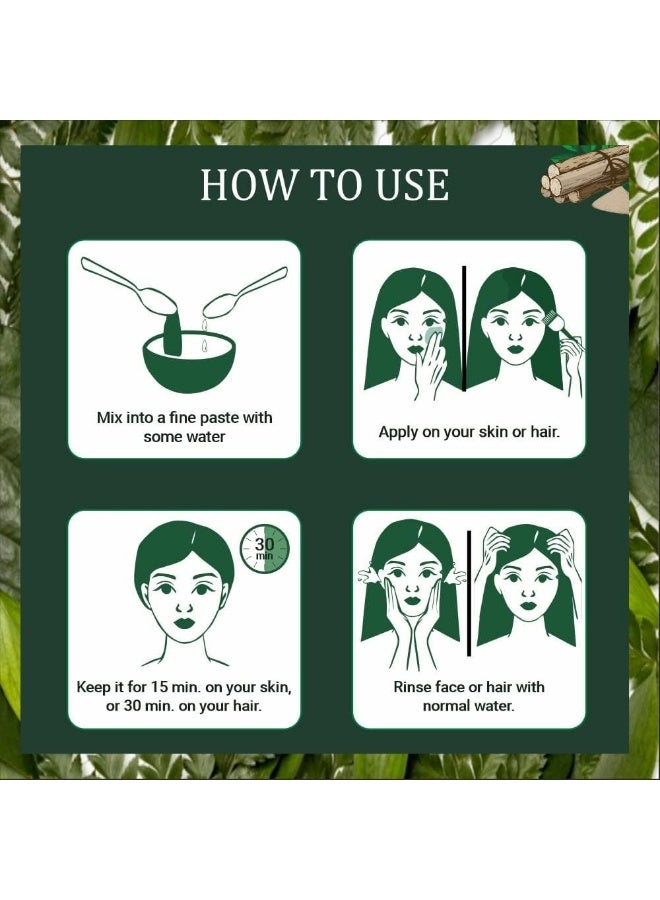 HOW TO USE

Mix into a fine paste with some water

Apply on your skin or hair.

30 min

Keep it for 15 min. on your skin, or 30 min. on your hair.

Rinse face or hair with normal water.