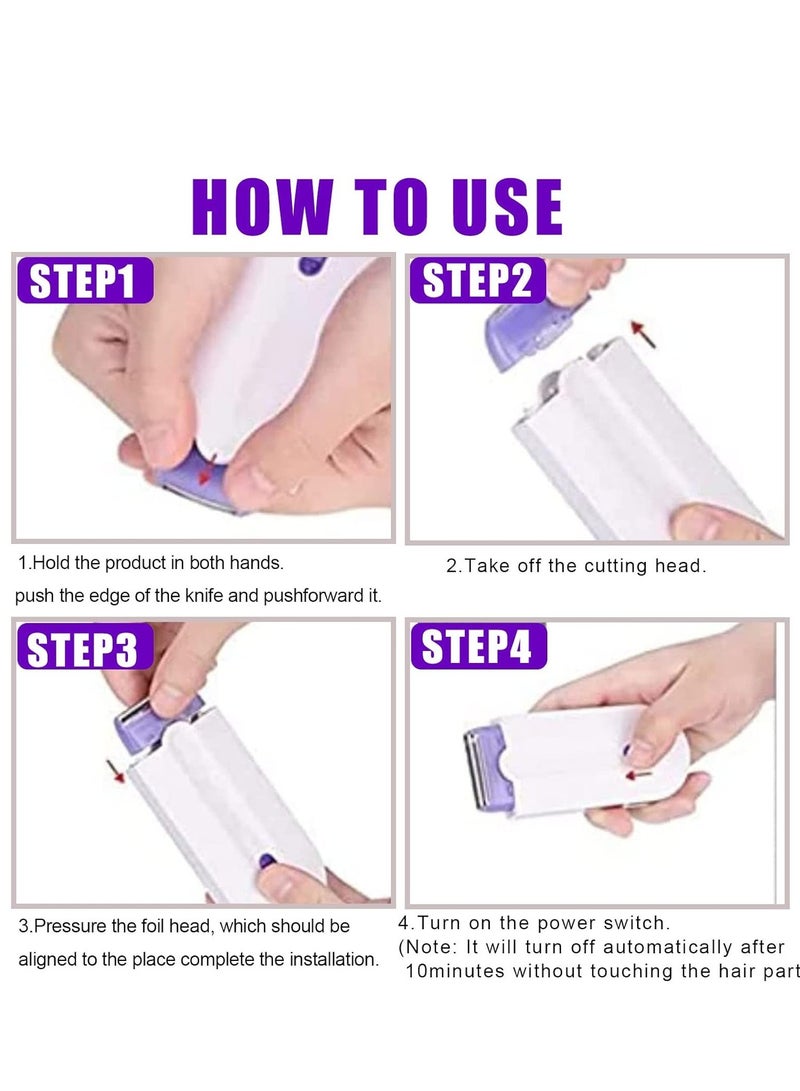 HOW TO USE

STEP1

1.Hold the product in both hands. push the edge of the knife and pushforward it.

STEP2

2.Take off the cutting head.

STEP3

3.Pressure the foil head, which should be aligned to the place complete the installation.

STEP4

4.Turn on the power switch. (Note: It will turn off automatically after 10minutes without touching the hair part