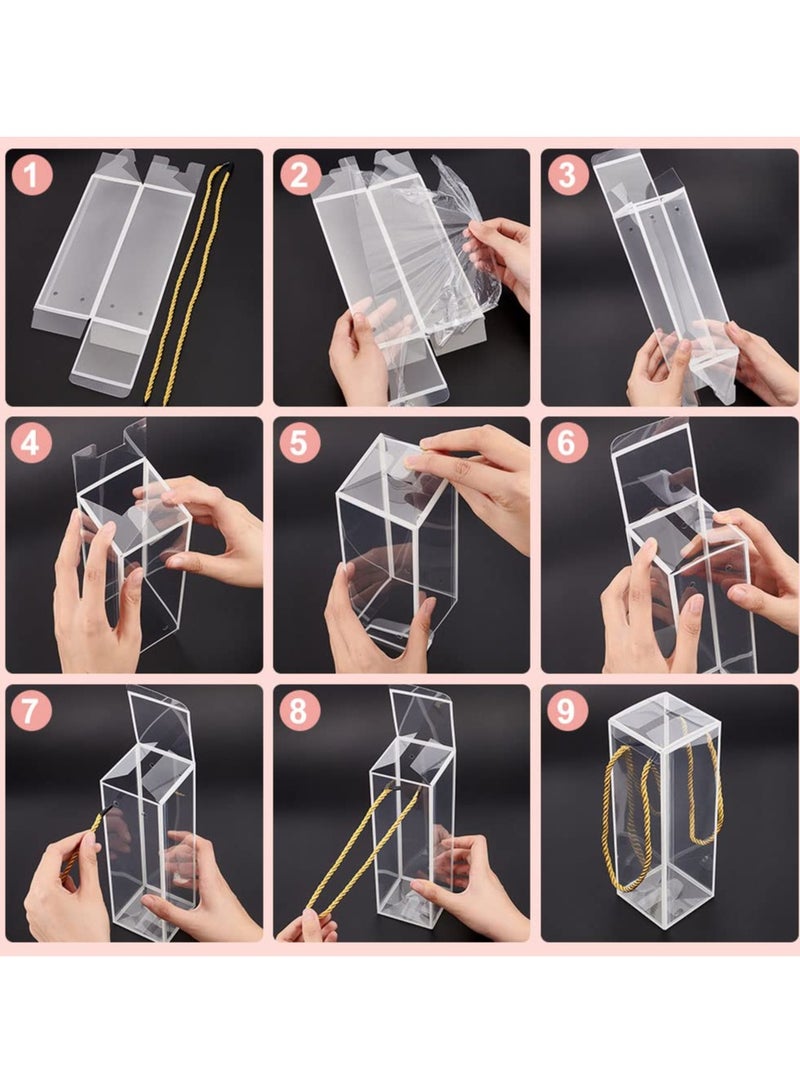 1

2

3

4

5

6

7

8

9