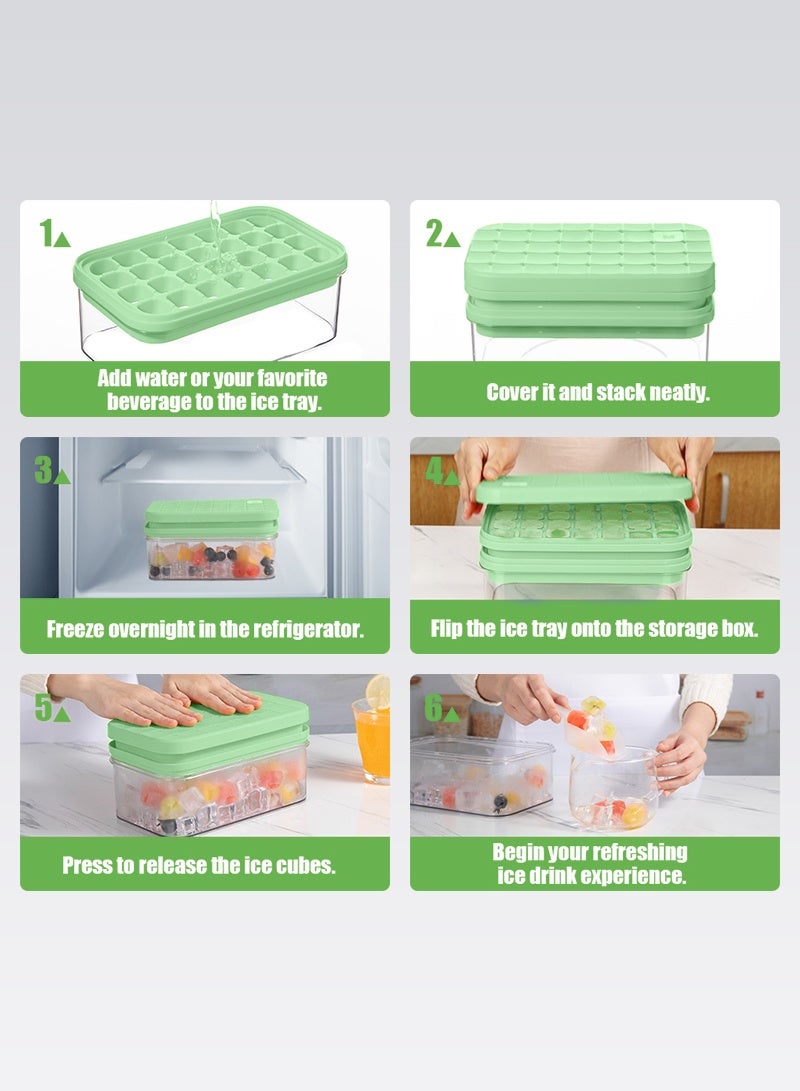 1

Add water or your favorite beverage to the ice tray.

2

Cover it and stack neatly.

3

Freeze overnight in the refrigerator.

4

Flip the ice tray onto the storage box.

5

Press to release the ice cubes.

6

Begin your refreshing ice drink experience.