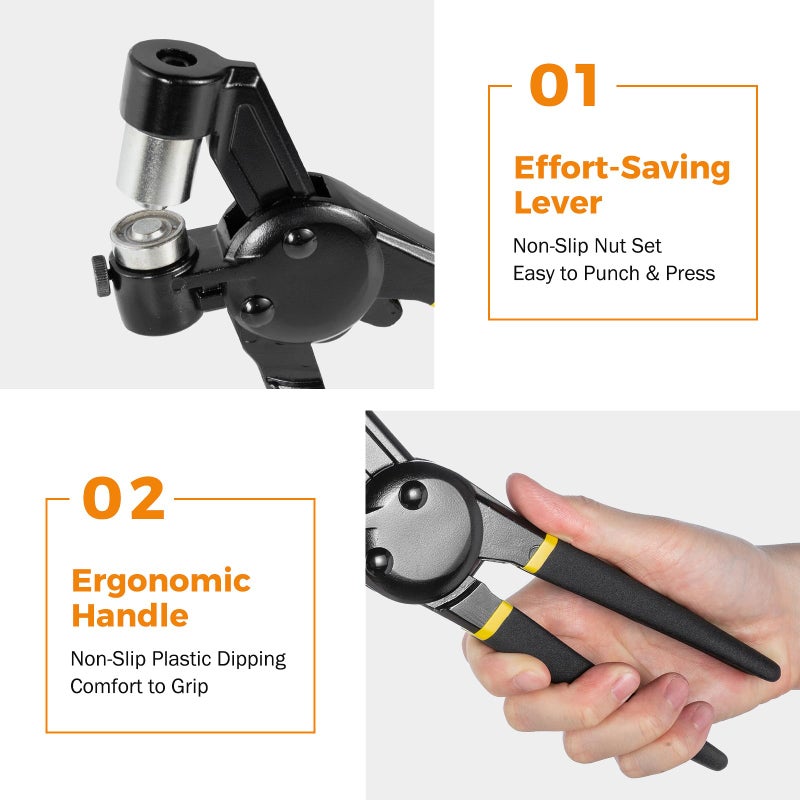 01

Effort-Saving Lever

Non-Slip Nut Set
Easy to Punch & Press

02

Ergonomic Handle

Non-Slip Plastic Dipping
Comfort to Grip