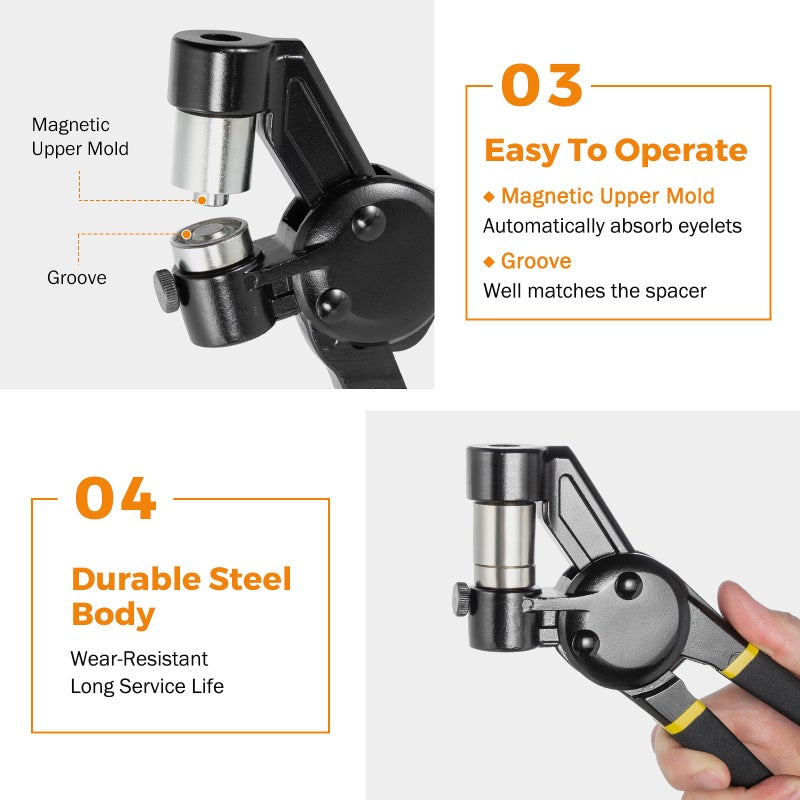 Magnetic Upper Mold

Groove

03

Easy To Operate

◆ Magnetic Upper Mold
Automatically absorb eyelets

◆ Groove
Well matches the spacer

04

Durable Steel Body

Wear-Resistant
Long Service Life